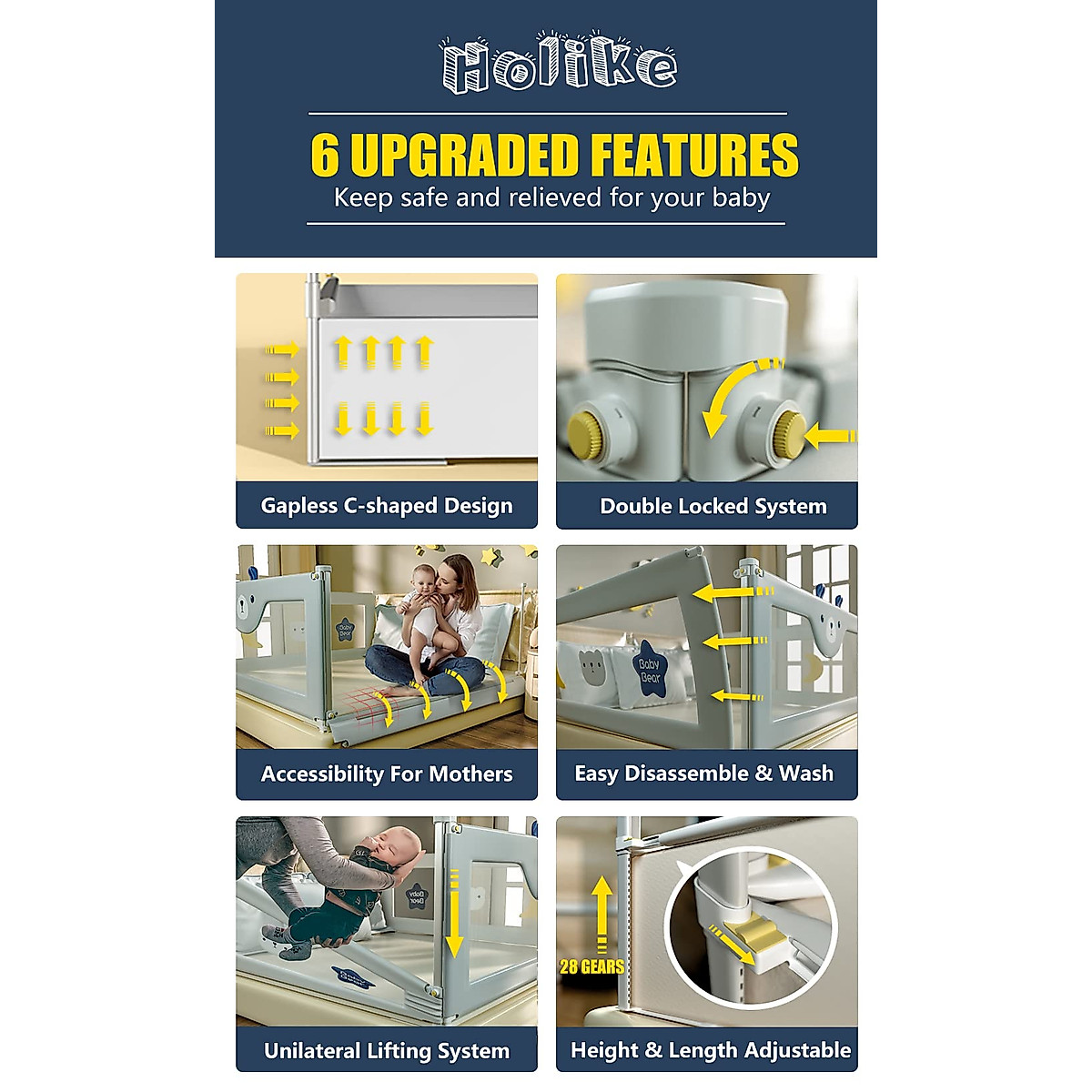 Holike

6 UPGRADED FEATURES
Keep safe and relieved for your baby

Gapless C-shaped Design

Double Locked System

Baby Bear

Accessibility For Mothers

Baby Bear

Easy Disassemble & Wash

Baby Bear

Unilateral Lifting System

28 GEARS

Height & Length Adjustable