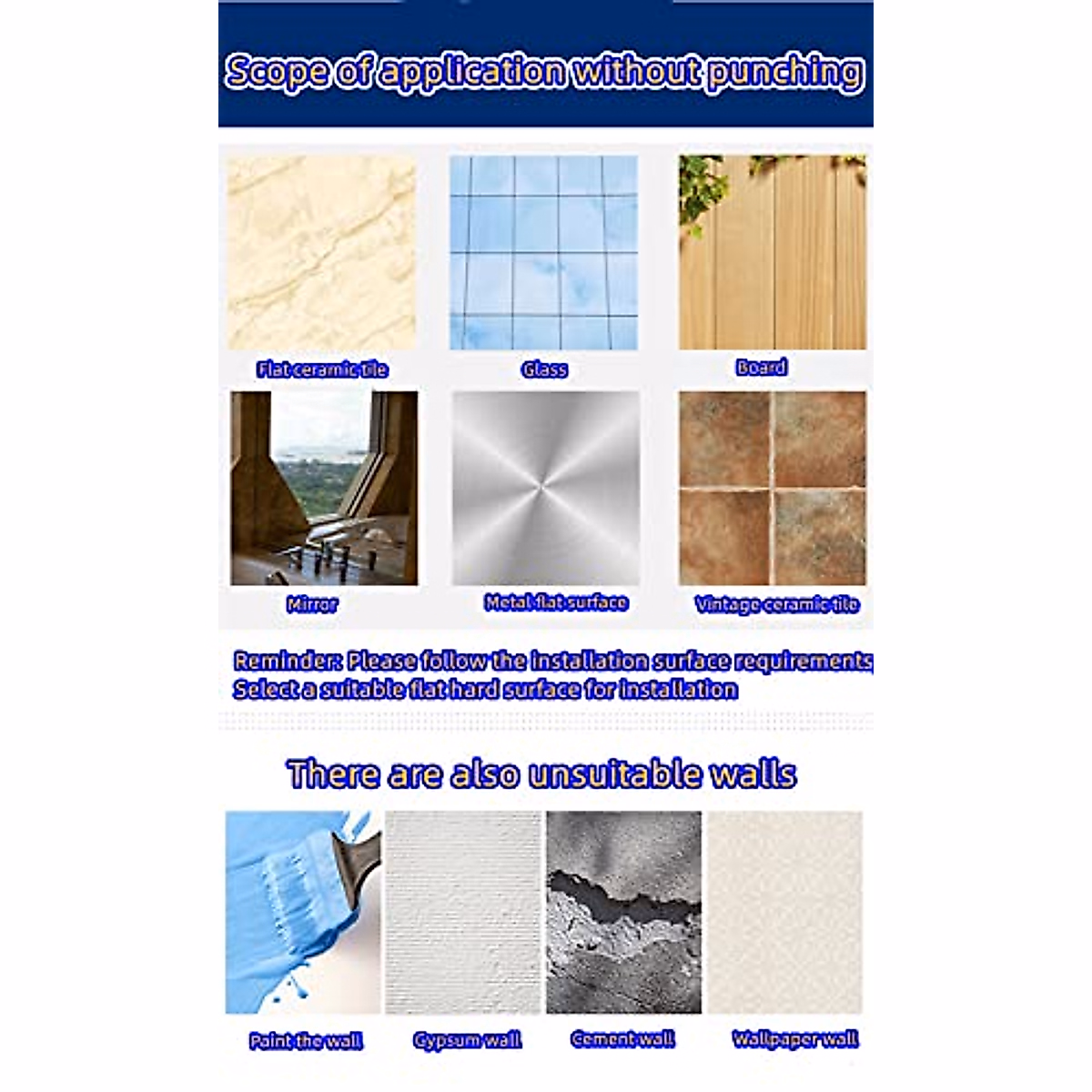 Scope of application without punching

Flat ceramic tile

Glass

Board

Mirror

Metal flat surface

Vintage ceramic tile

Reminder: Please follow the installation surface requirements
Select a suitable flat hard surface for installation

There are also unsuitable walls

Paint the wall

Gypsum wall

Cement wall

Wallpaper wall