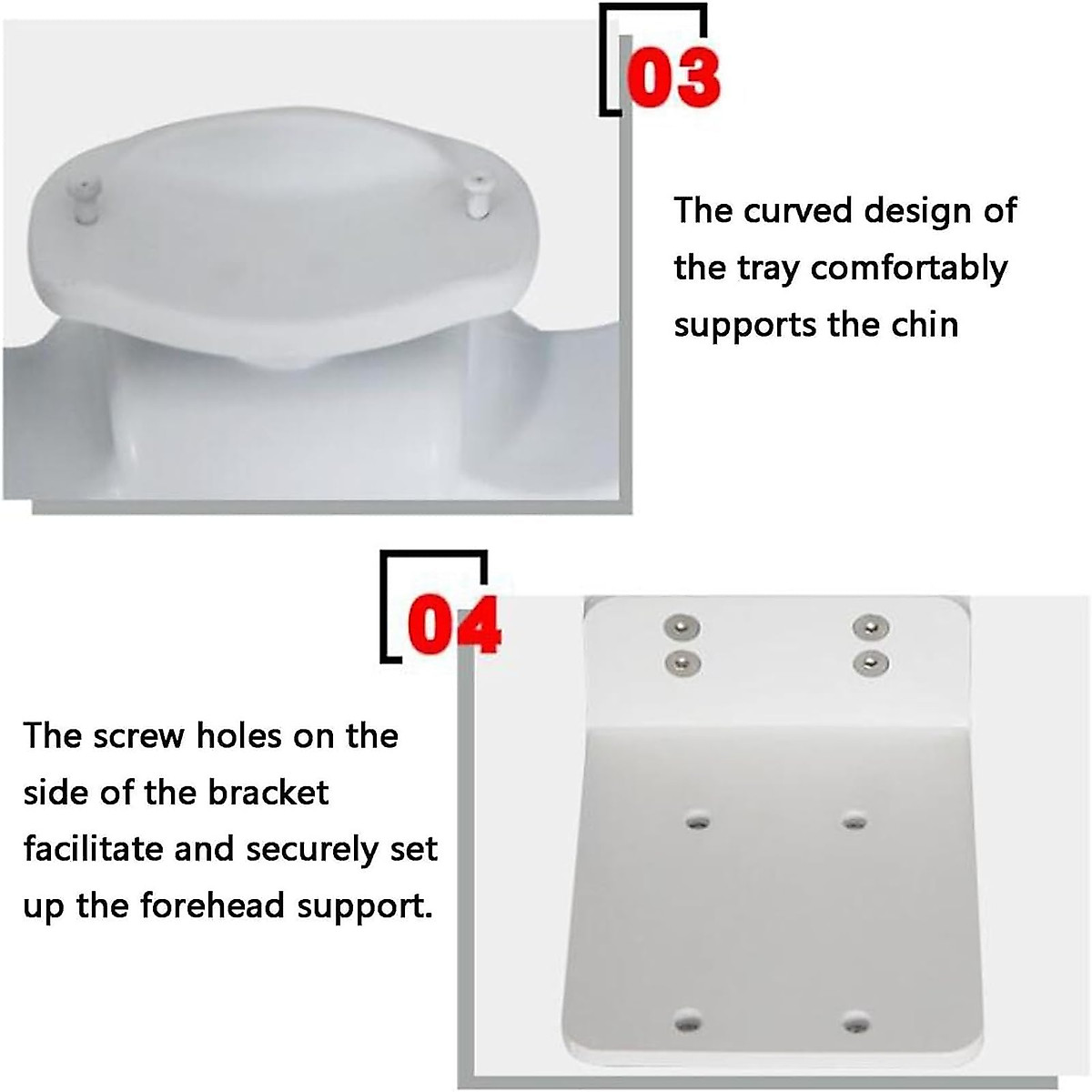 03

The curved design of the tray comfortably supports the chin

04

The screw holes on the side of the bracket facilitate and securely set up the forehead support.