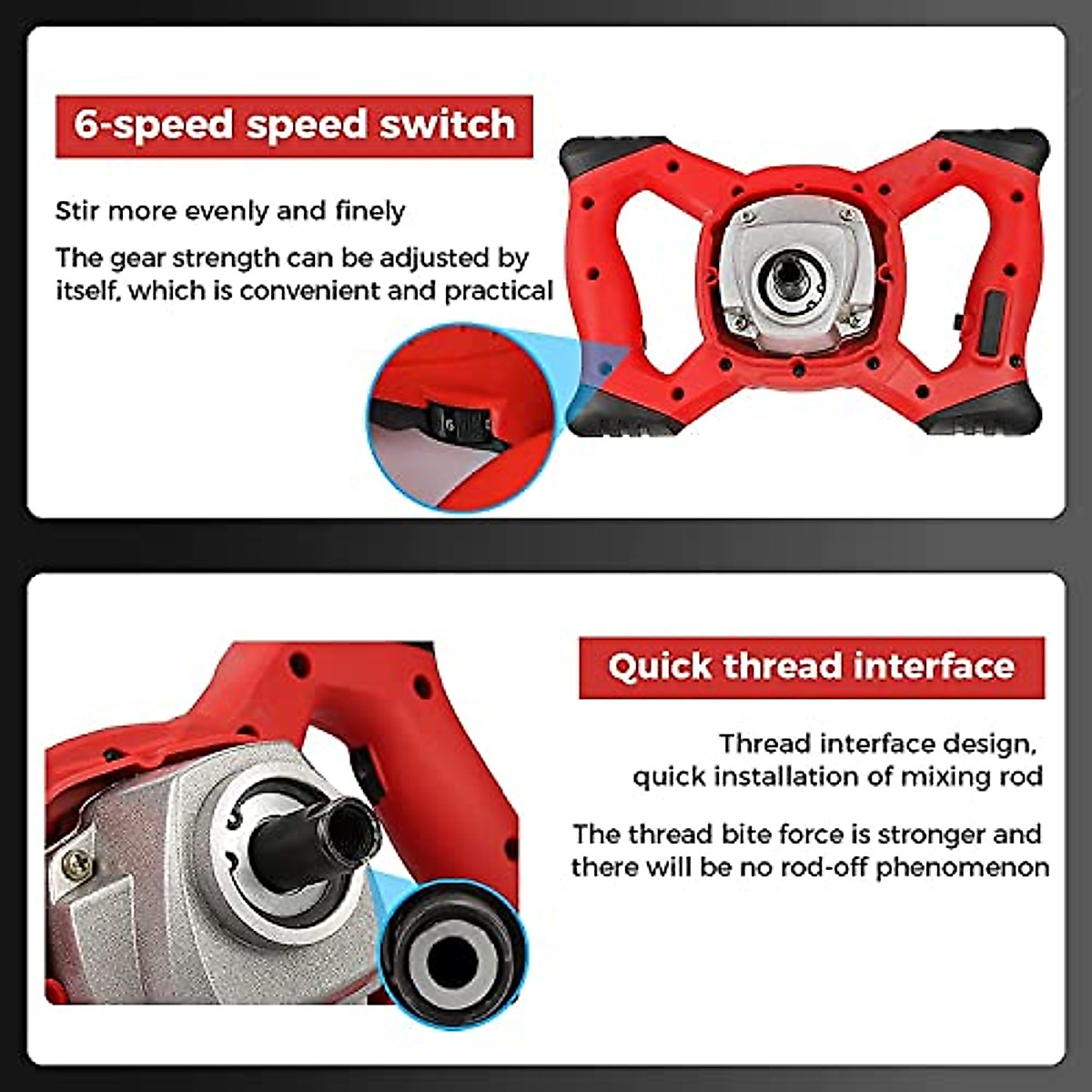 6-speed speed switch

Stir more evenly and finely

The gear strength can be adjusted by itself, which is convenient and practical

Quick thread interface

Thread interface design, quick installation of mixing rod

The thread bite force is stronger and there will be no rod-off phenomenon