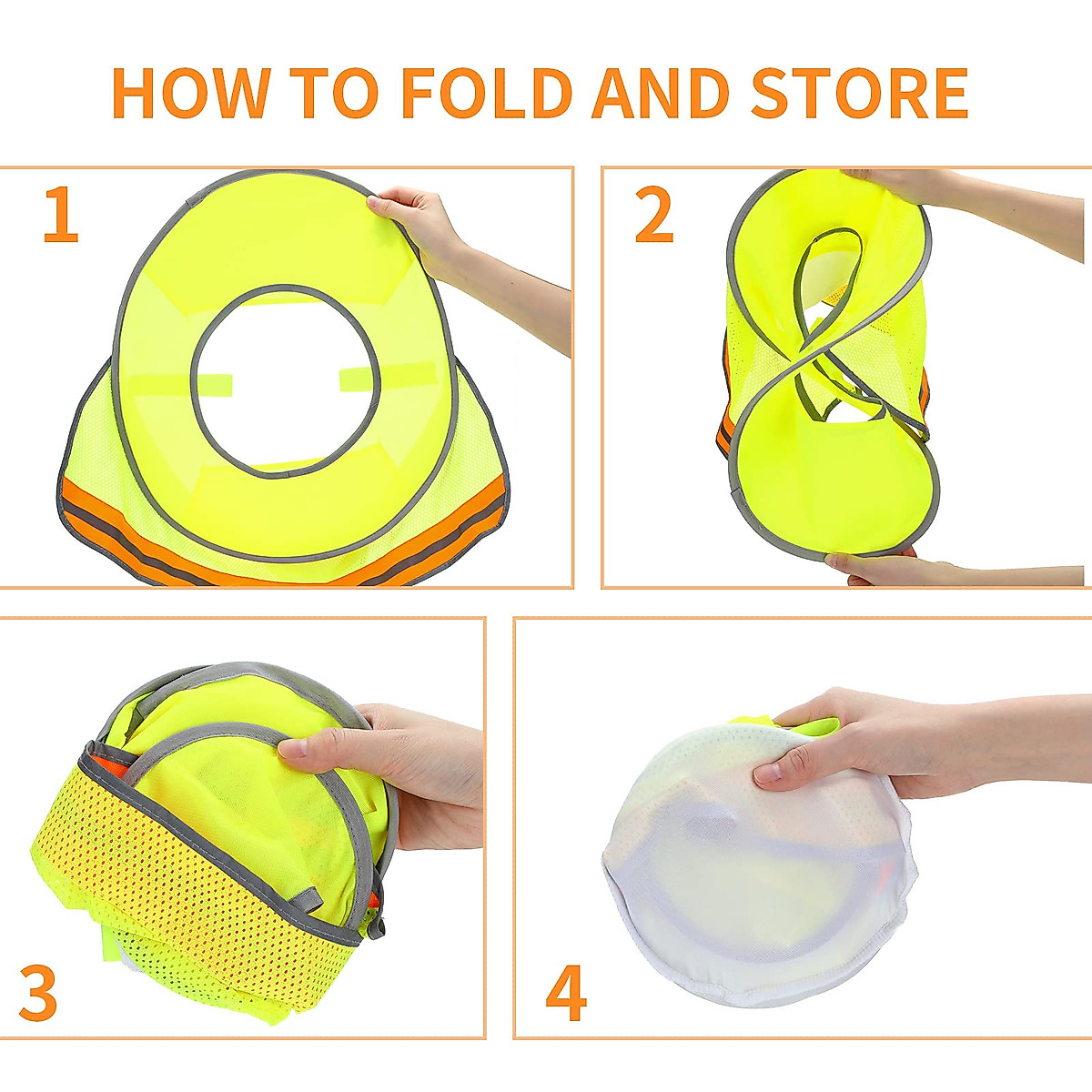 HOW TO FOLD AND STORE

1

2

3

4