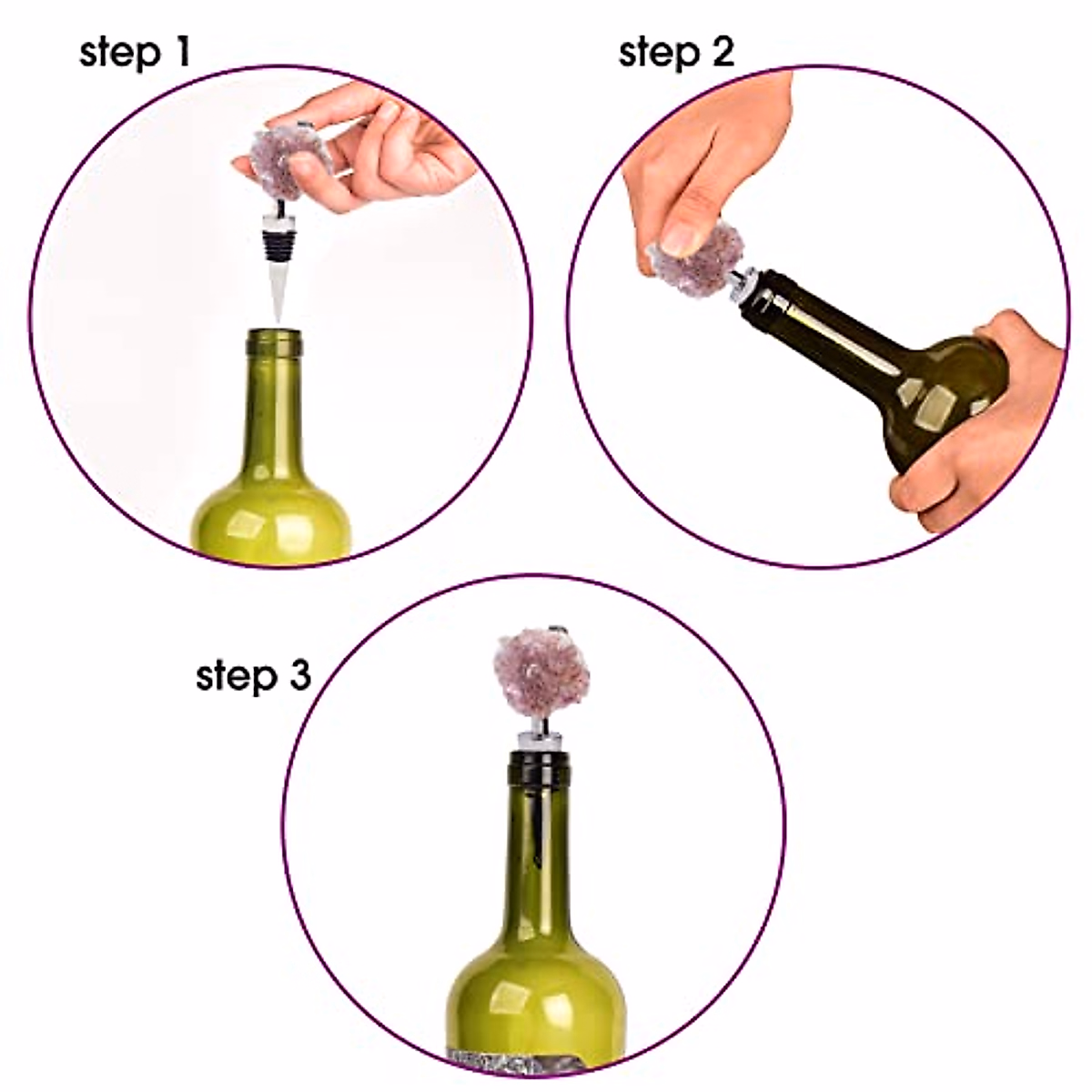 step 1

step 2

step 3