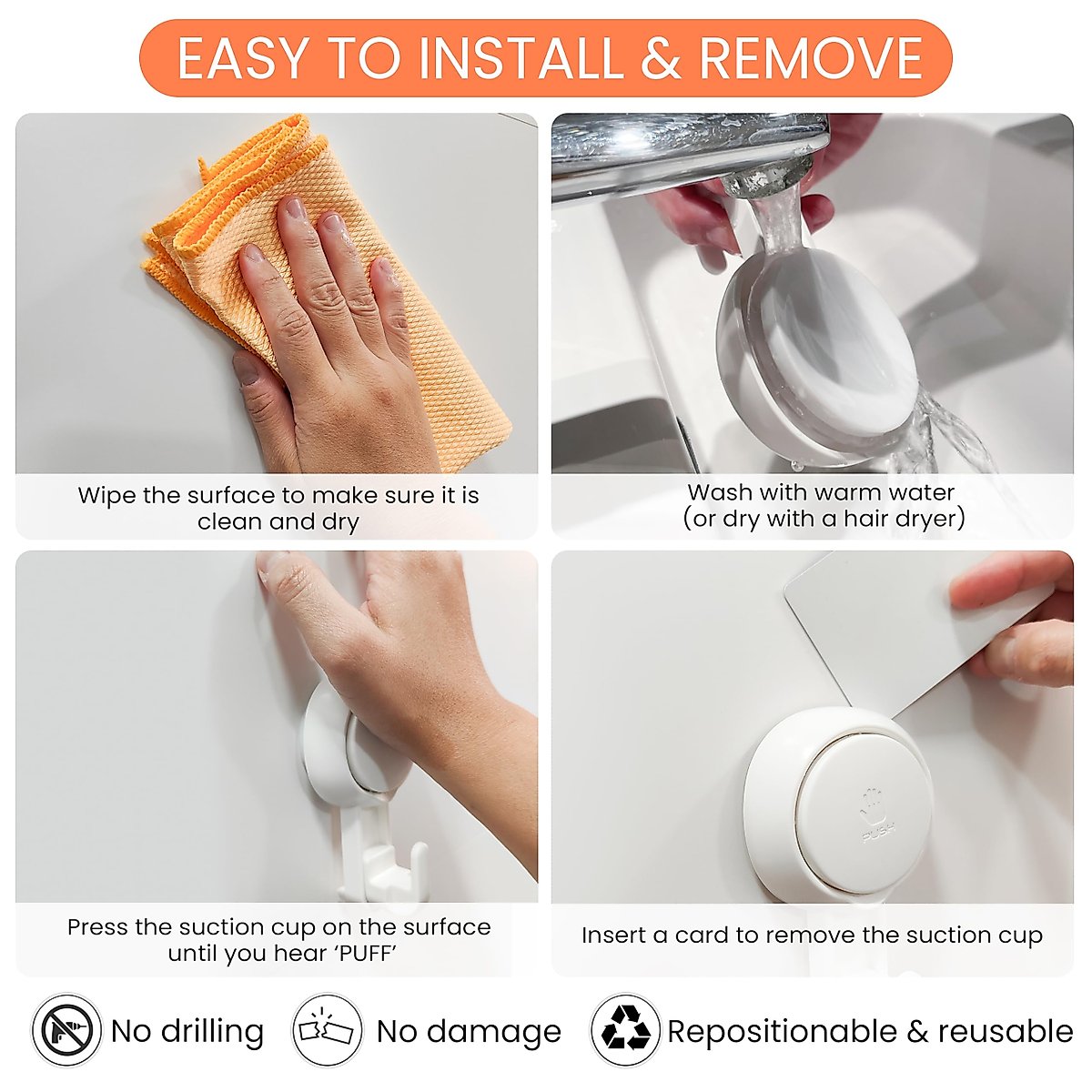 EASY TO INSTALL & REMOVE

Wipe the surface to make sure it is clean and dry

Wash with warm water (or dry with a hair dryer)

Press the suction cup on the surface until you hear 'PUFF'

PUSH

Insert a card to remove the suction cup

No drilling

No damage

Repositionable & reusable