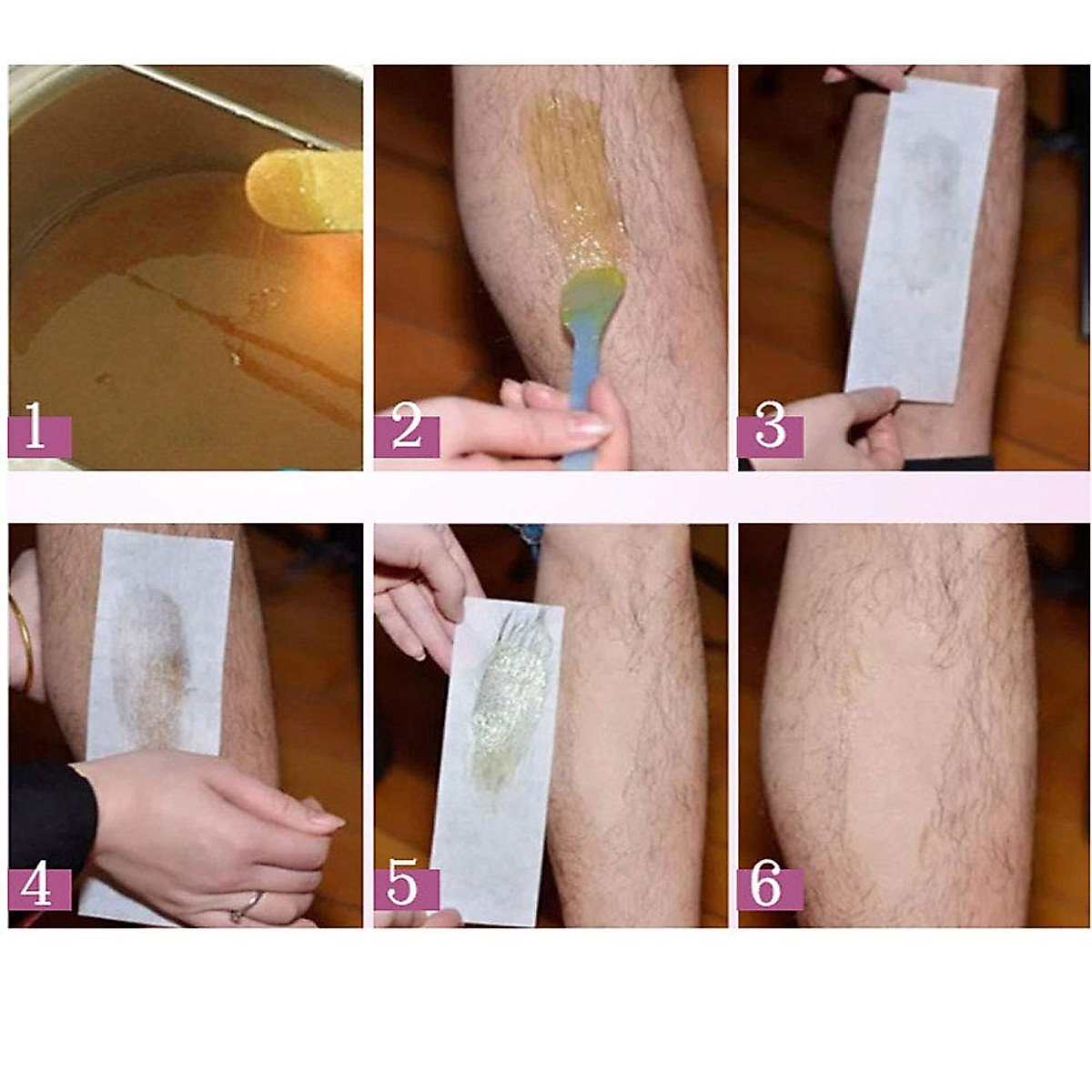 1

2

3

4

5

6