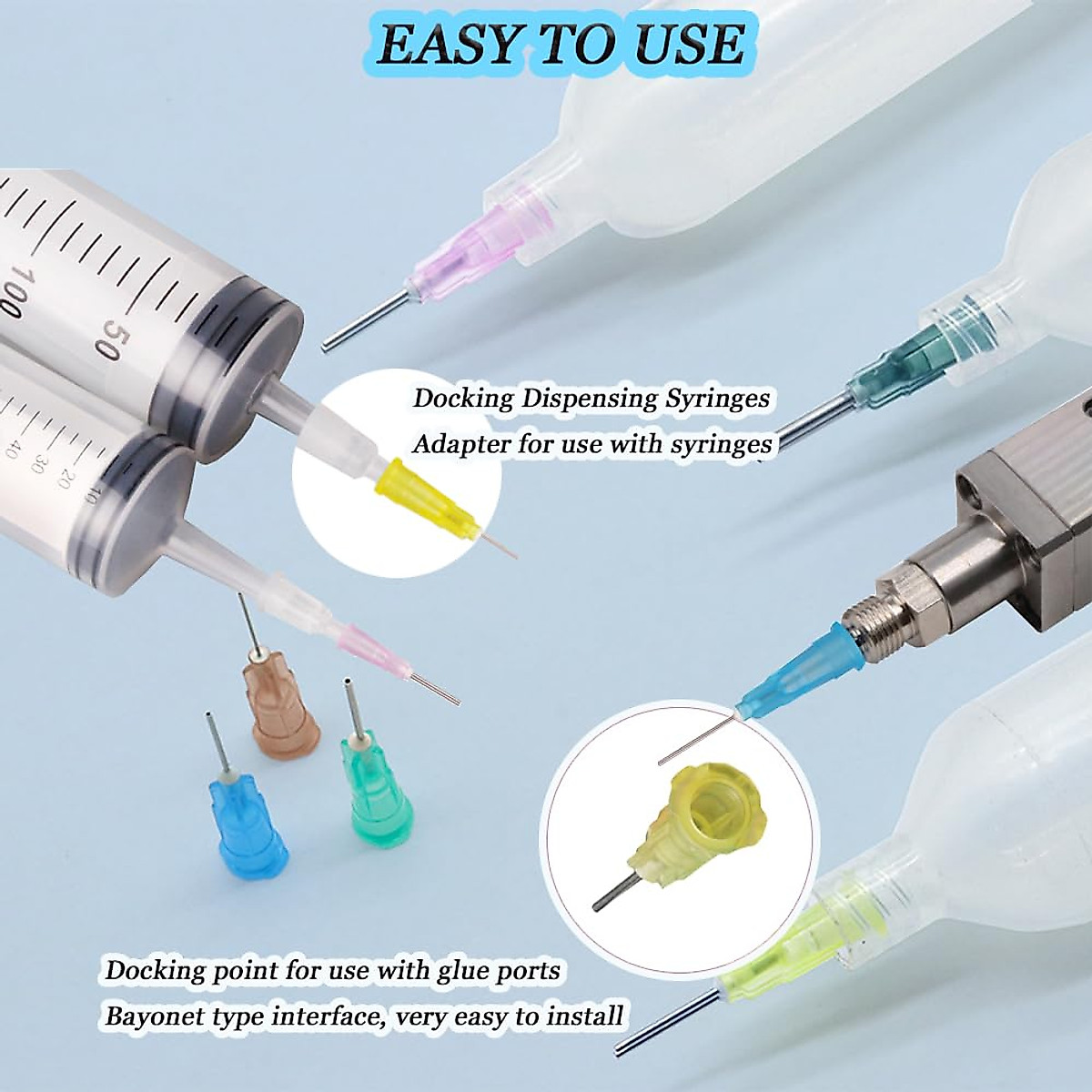 EASY TO USE

100
50

40
30
20
10

Docking Dispensing Syringes
Adapter for use with syringes

Docking point for use with glue ports
Bayonet type interface, very easy to install