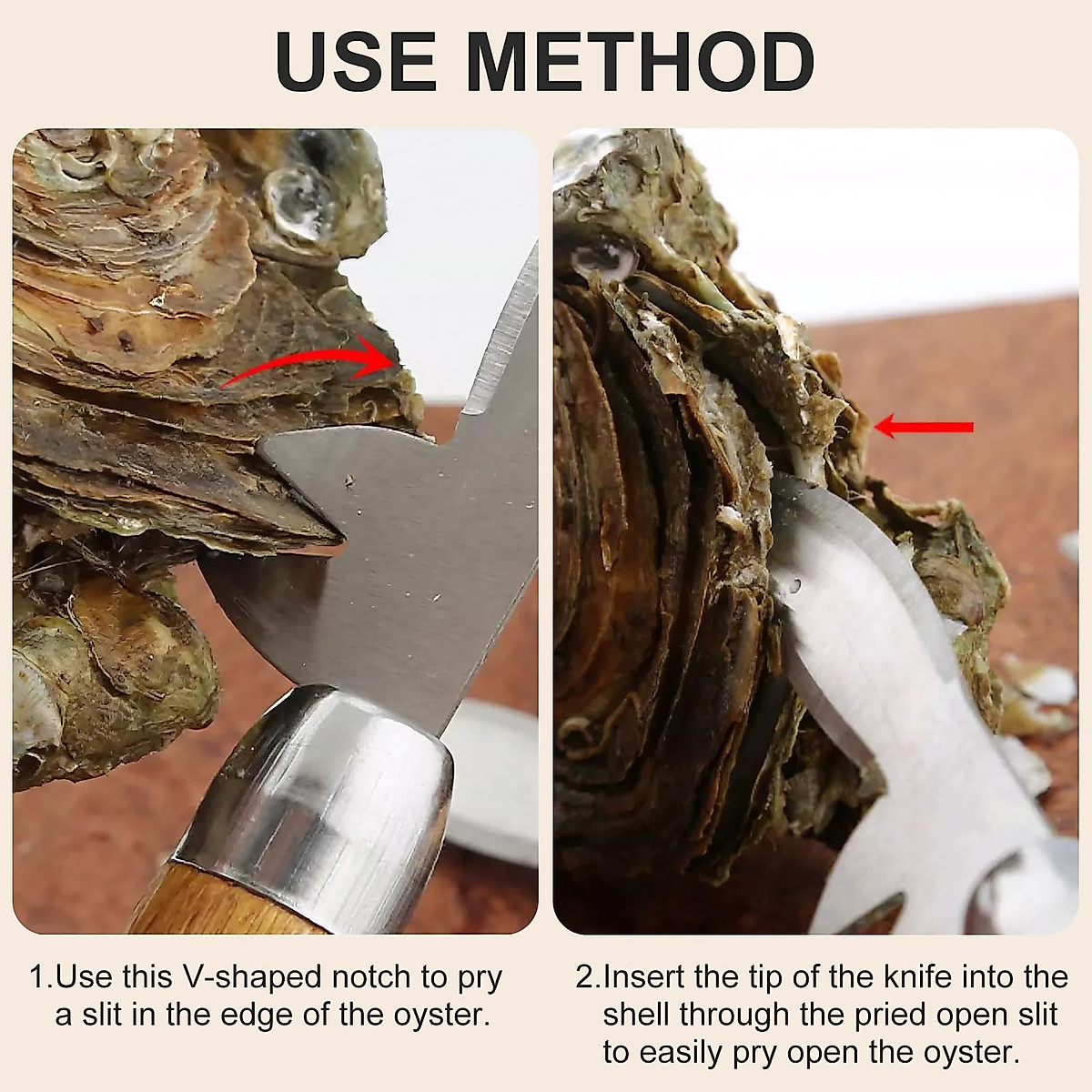 USE METHOD

1.Use this V-shaped notch to pry a slit in the edge of the oyster.

2.Insert the tip of the knife into the shell through the pried open slit to easily pry open the oyster.