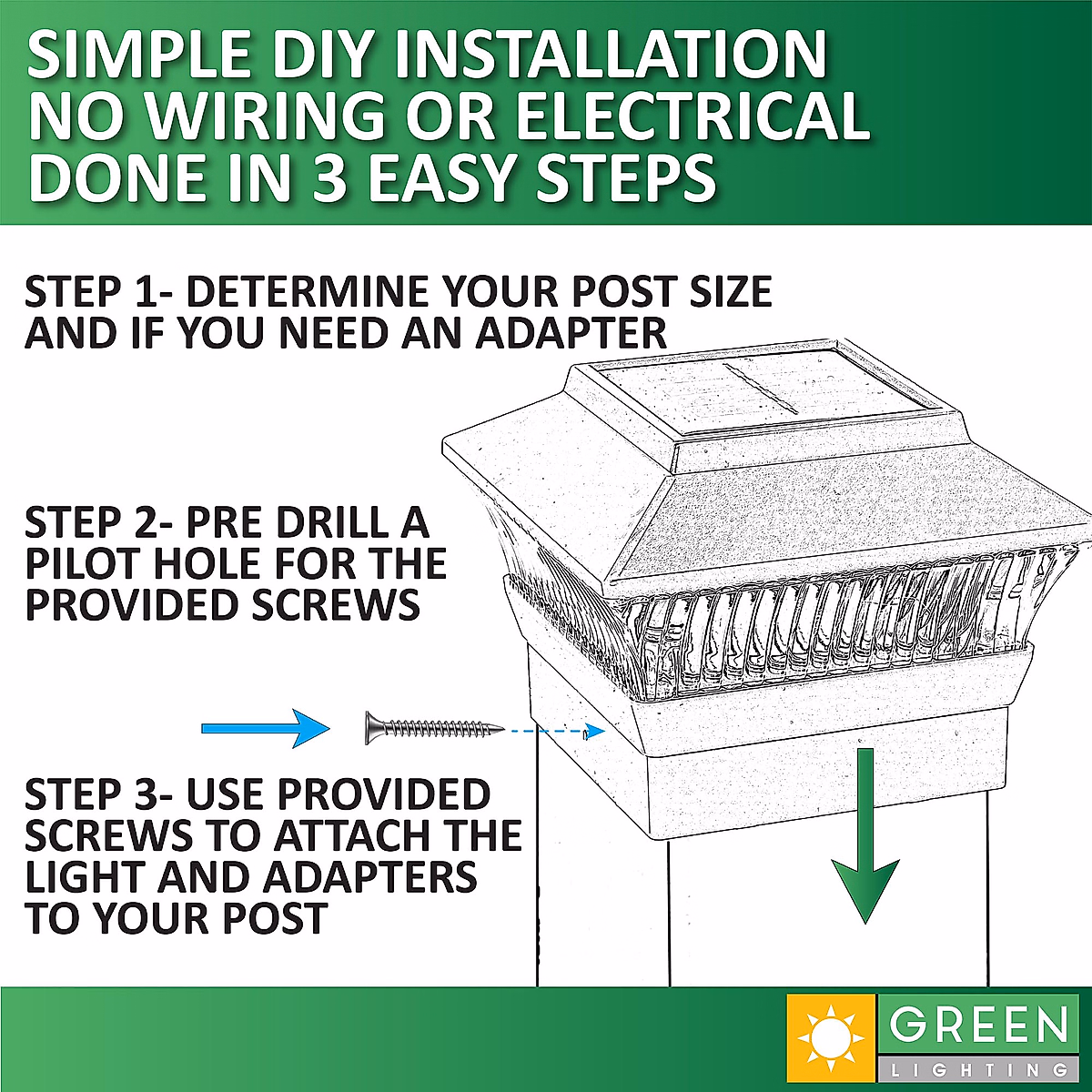 SIMPLE DIY INSTALLATION
NO WIRING OR ELECTRICAL
DONE IN 3 EASY STEPS

STEP 1- DETERMINE YOUR POST SIZE AND IF YOU NEED AN ADAPTER

STEP 2- PRE DRILL A PILOT HOLE FOR THE PROVIDED SCREWS

STEP 3- USE PROVIDED SCREWS TO ATTACH THE LIGHT AND ADAPTERS TO YOUR POST

GREEN
LIGHTING