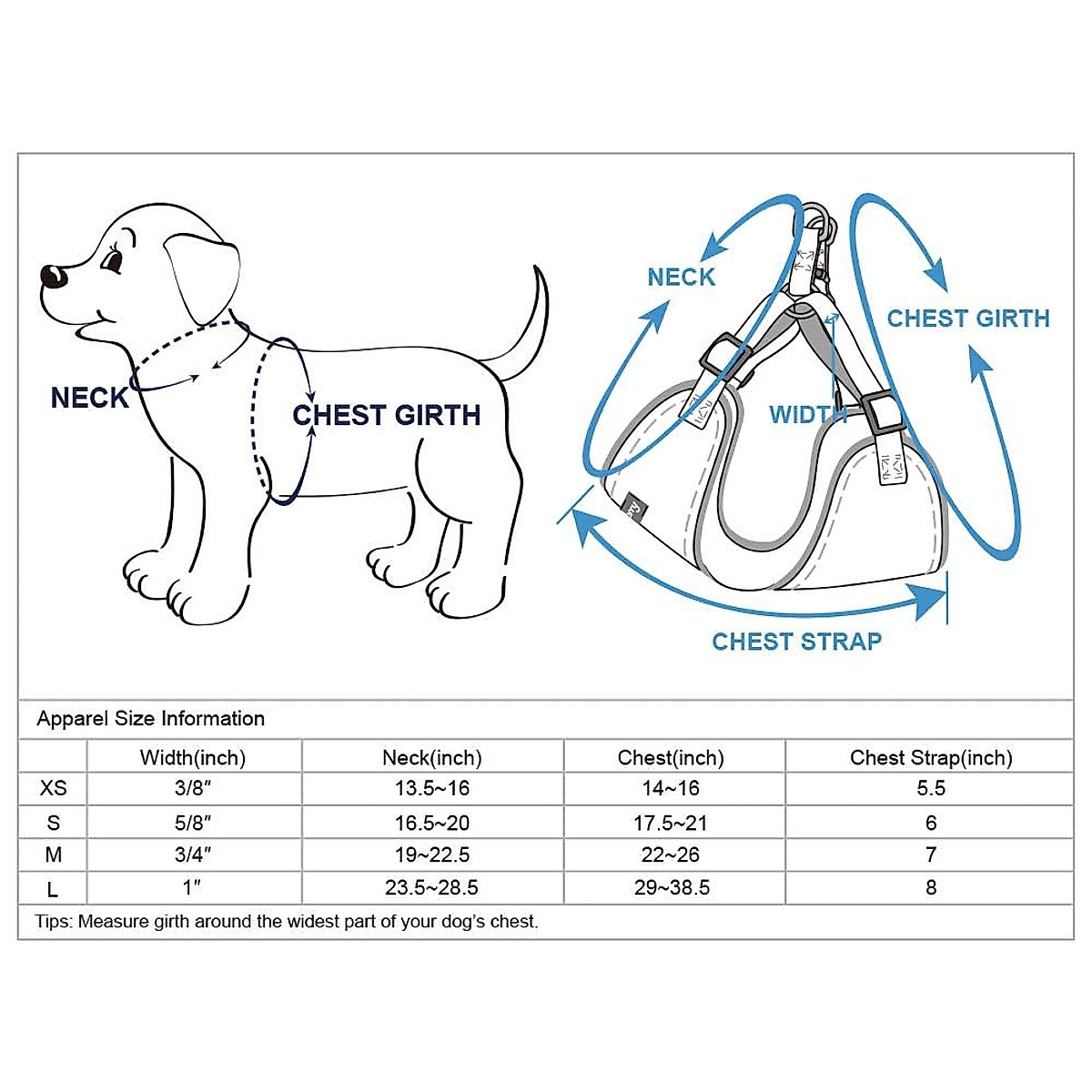 NECK

CHEST GIRTH

NECK

CHEST GIRTH

WIDTH

CHEST STRAP

Apparel Size Information

| | Width(inch) | Neck(inch) | Chest(inch) | Chest Strap(inch) |
|---|---|---|---|---|
| XS | 3/8″ | 13.5~16 | 14~16 | 5.5 |
| S | 5/8″ | 16.5~20 | 17.5~21 | 6 |
| M | 3/4″ | 19~22.5 | 22~26 | 7 |
| L | 1″ | 23.5~28.5 | 29~38.5 | 8 |

Tips: Measure girth around the widest part of your dog's chest.