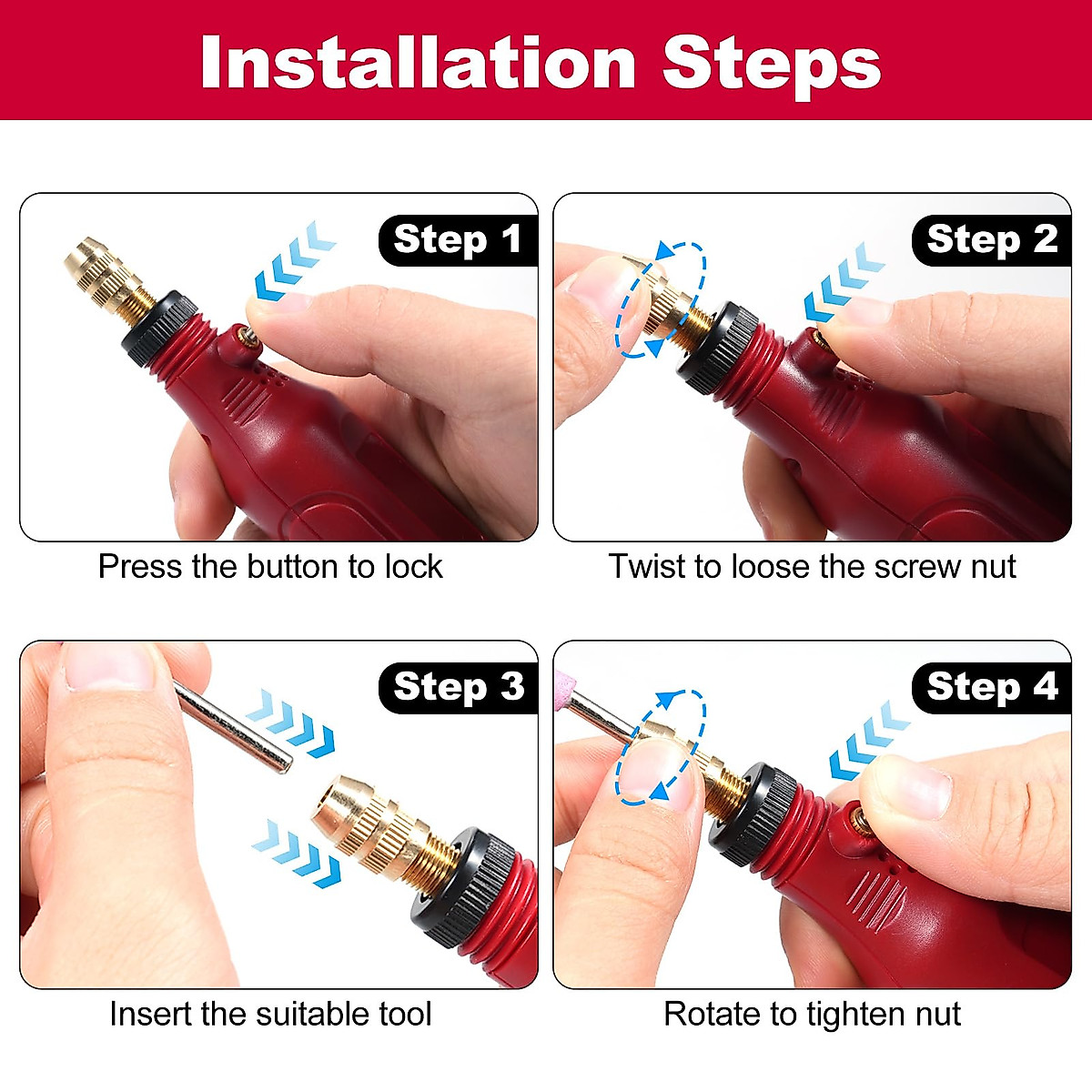 Installation Steps

Step 1
Press the button to lock

Step 2
Twist to loose the screw nut

Step 3
Insert the suitable tool

Step 4
Rotate to tighten nut