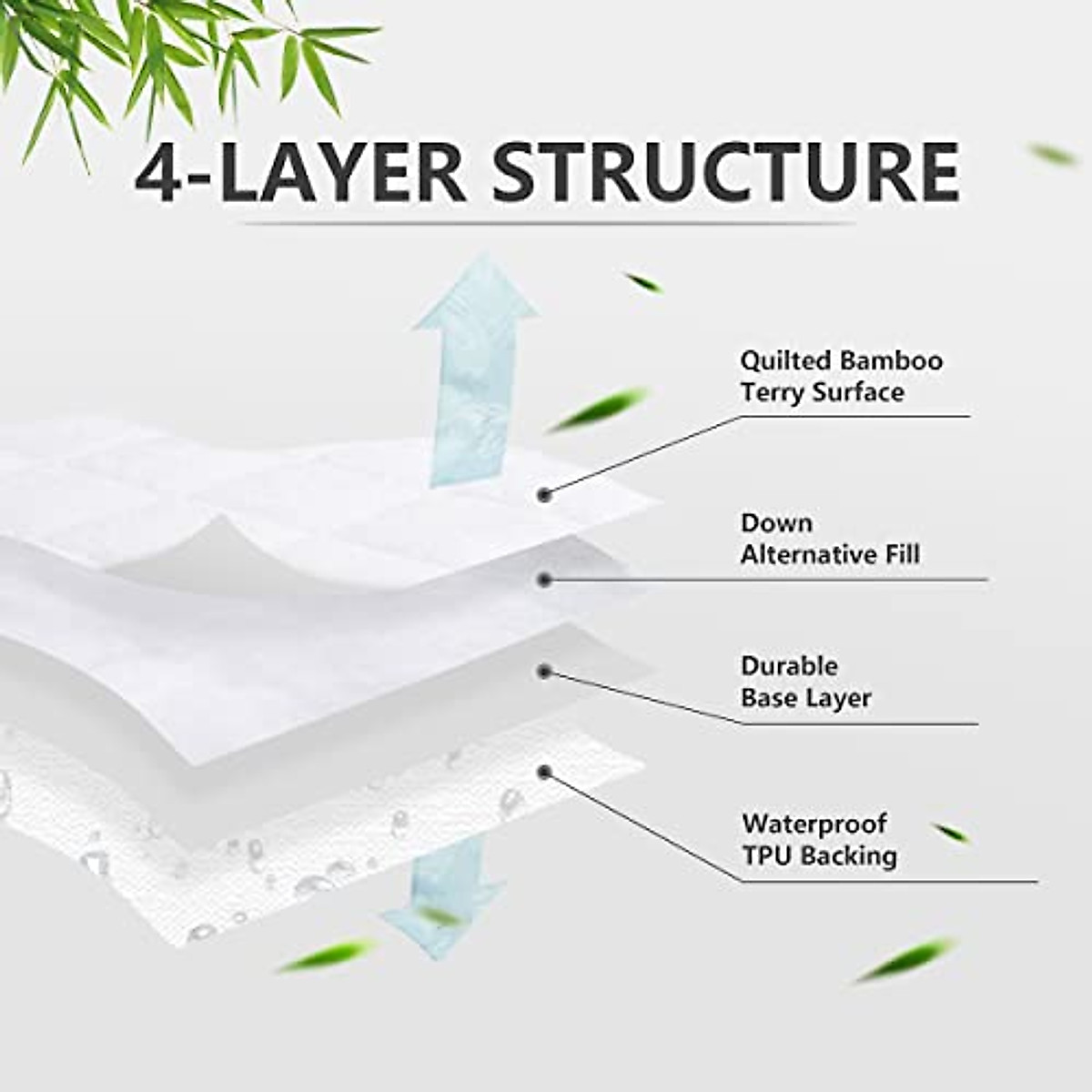 4-LAYER STRUCTURE

Quilted Bamboo Terry Surface

Down Alternative Fill

Durable Base Layer

Waterproof TPU Backing