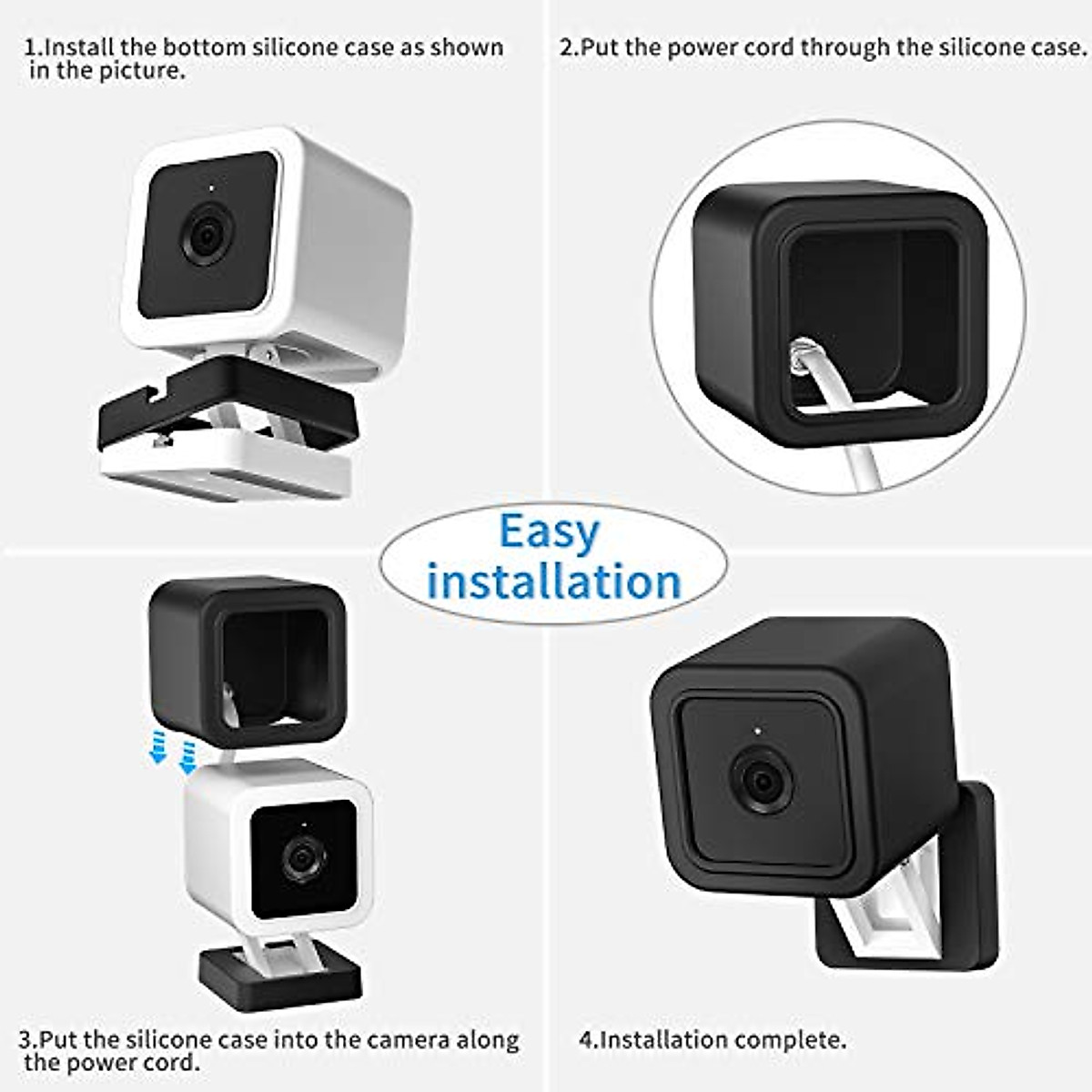 1.Install the bottom silicone case as shown in the picture.

2.Put the power cord through the silicone case.

Easy installation

3.Put the silicone case into the camera along the power cord.

4.Installation complete.