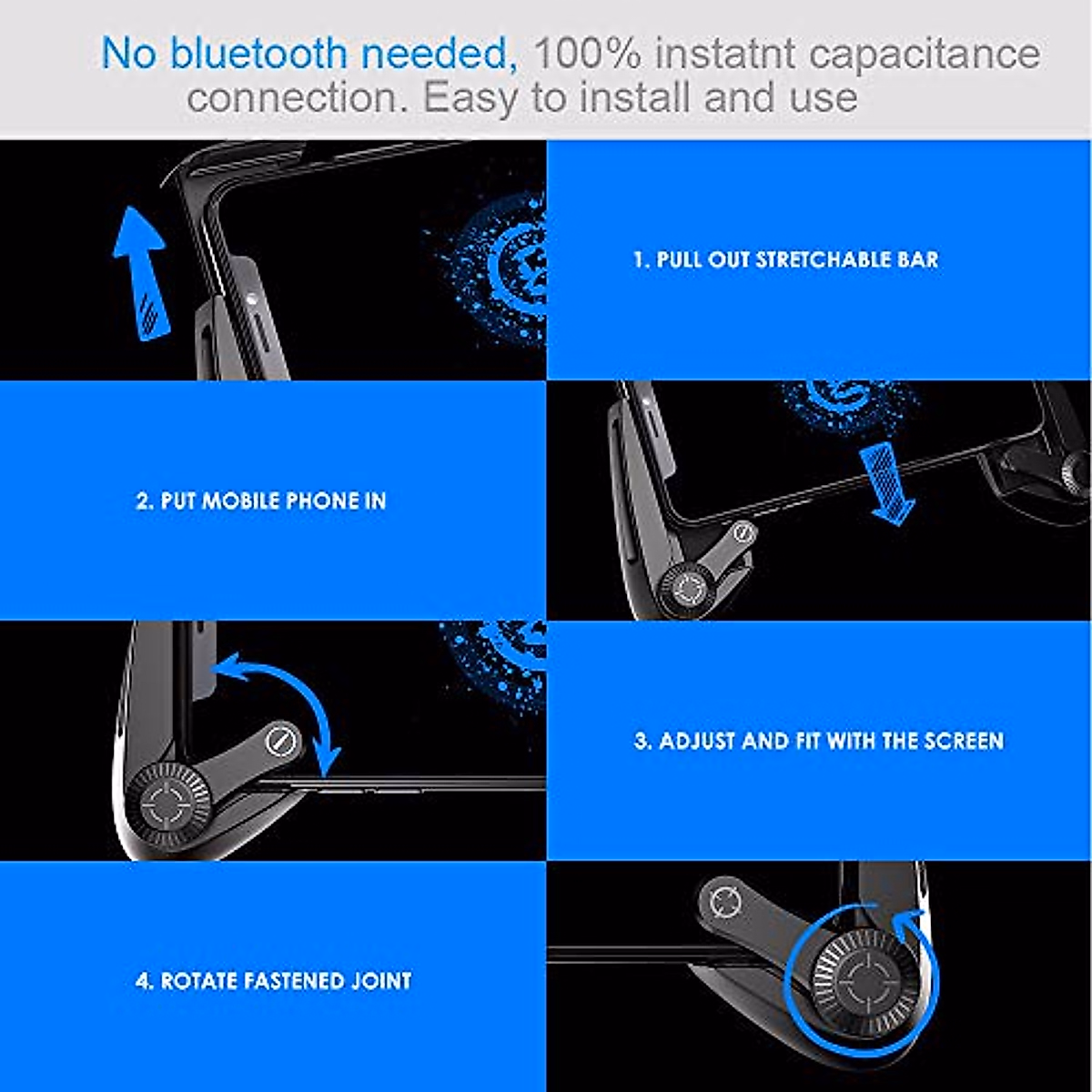 No bluetooth needed, 100% instatnt capacitance connection. Easy to install and use

1. PULL OUT STRETCHABLE BAR

2. PUT MOBILE PHONE IN

3. ADJUST AND FIT WITH THE SCREEN

4. ROTATE FASTENED JOINT