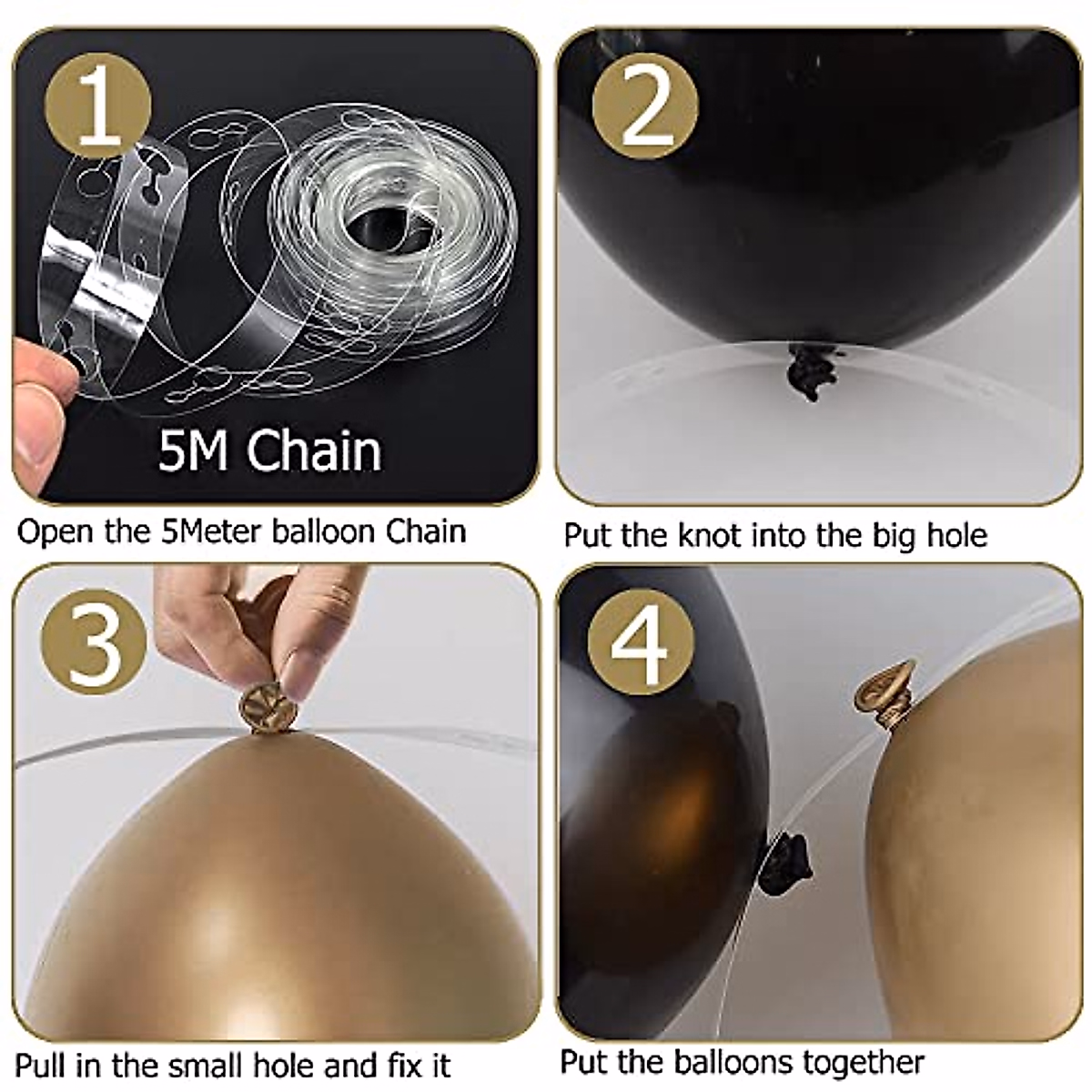 1

5M Chain

Open the 5Meter balloon Chain

2

Put the knot into the big hole

3

Pull in the small hole and fix it

4

Put the balloons together