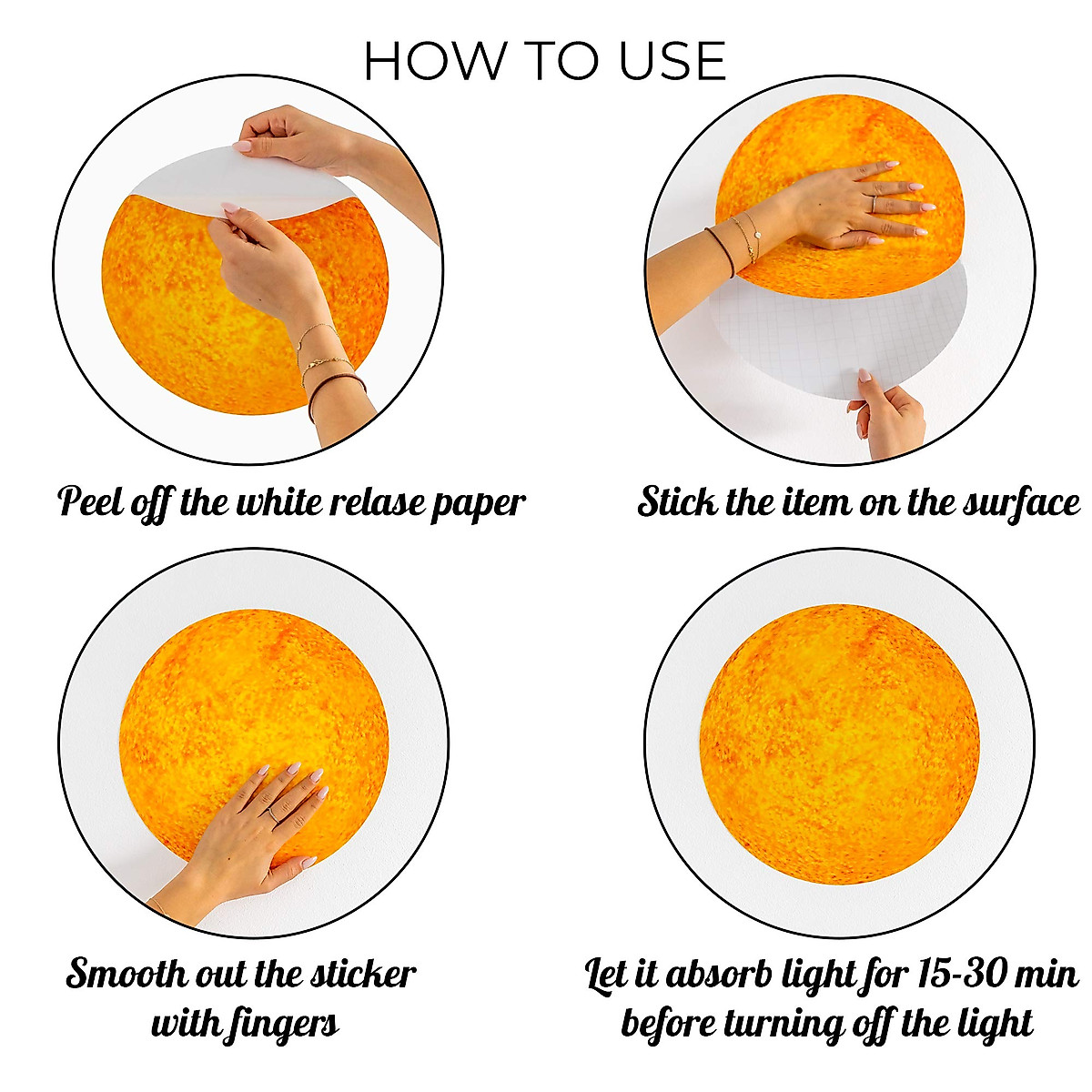 HOW TO USE

Peel off the white relase paper

Stick the item on the surface

Smooth out the sticker with fingers

Let it absorb light for 15-30 min before turning off the light