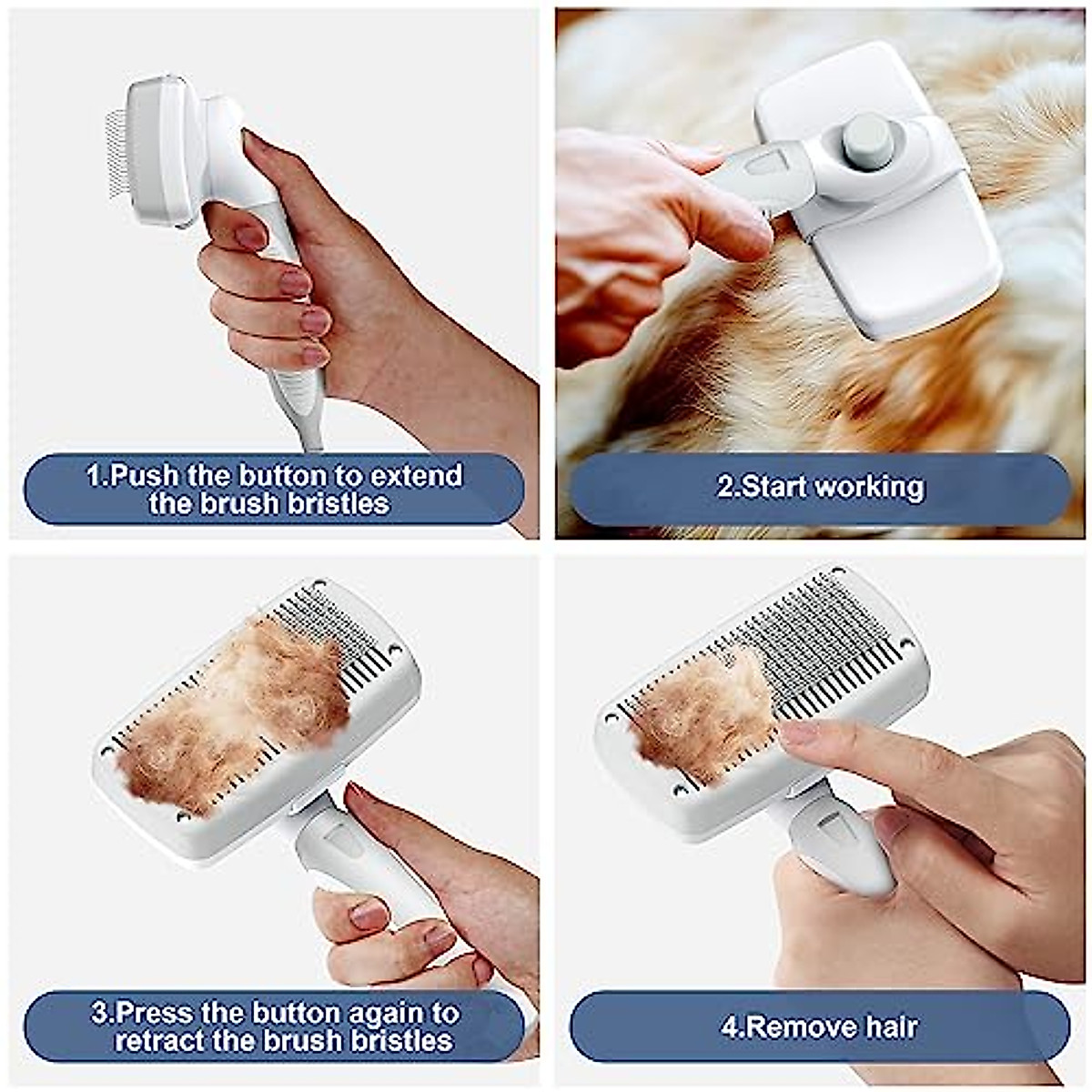 1.Push the button to extend the brush bristles

2.Start working

3.Press the button again to retract the brush bristles

4.Remove hair