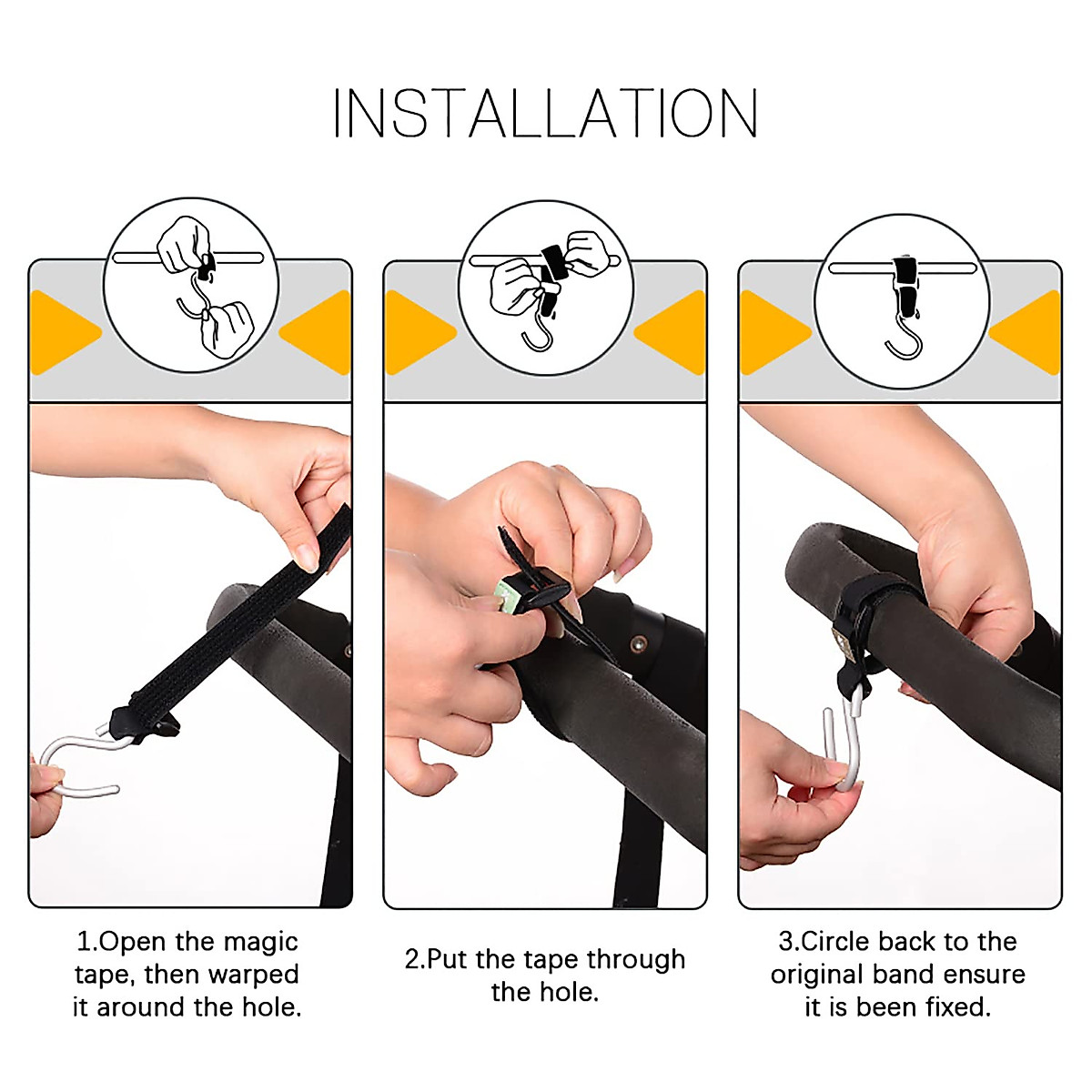 INSTALLATION

1.Open the magic tape, then warped it around the hole.

2.Put the tape through the hole.

3.Circle back to the original band ensure it is been fixed.