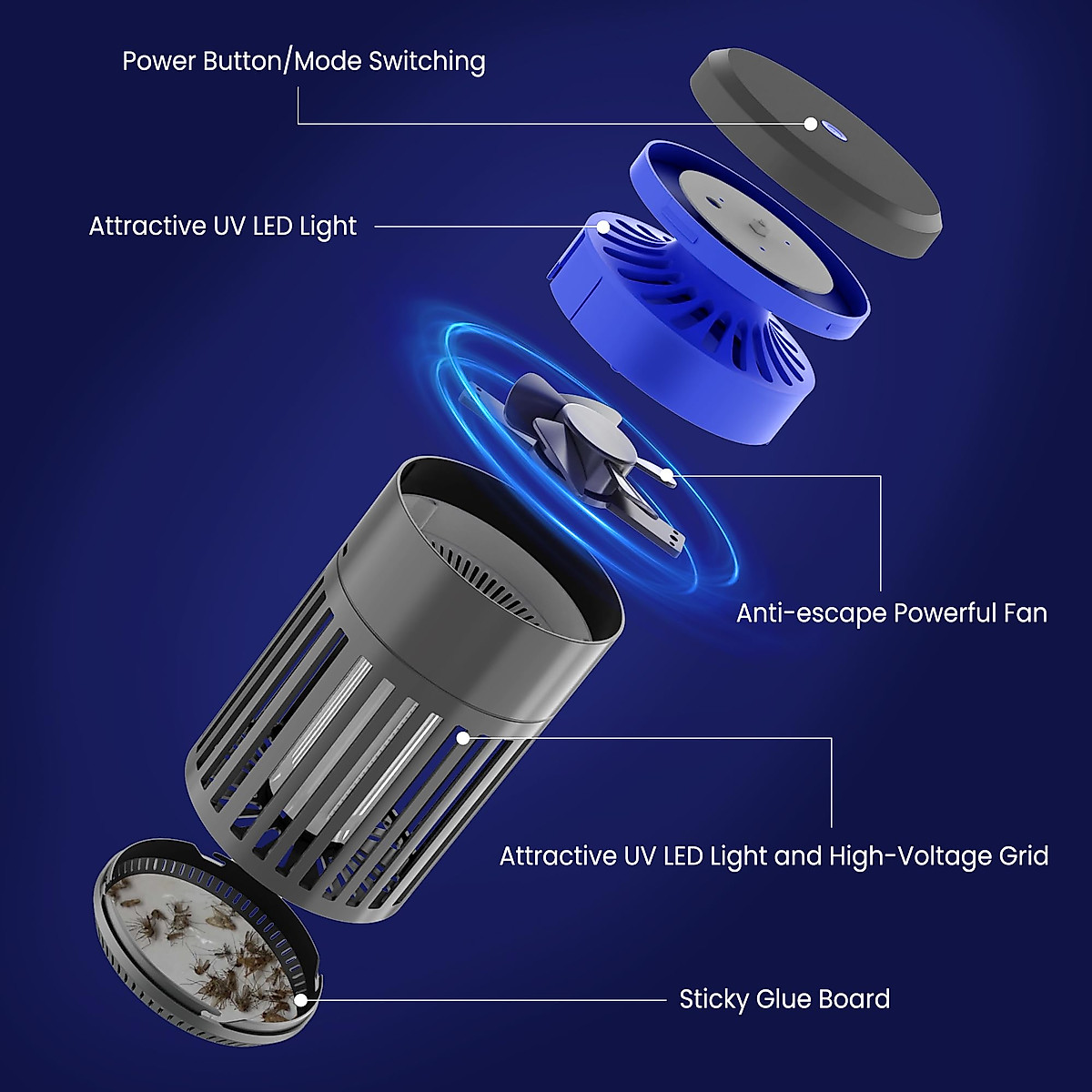 Power Button/Mode Switching

Attractive UV LED Light

Anti-escape Powerful Fan

Attractive UV LED Light and High-Voltage Grid

Sticky Glue Board