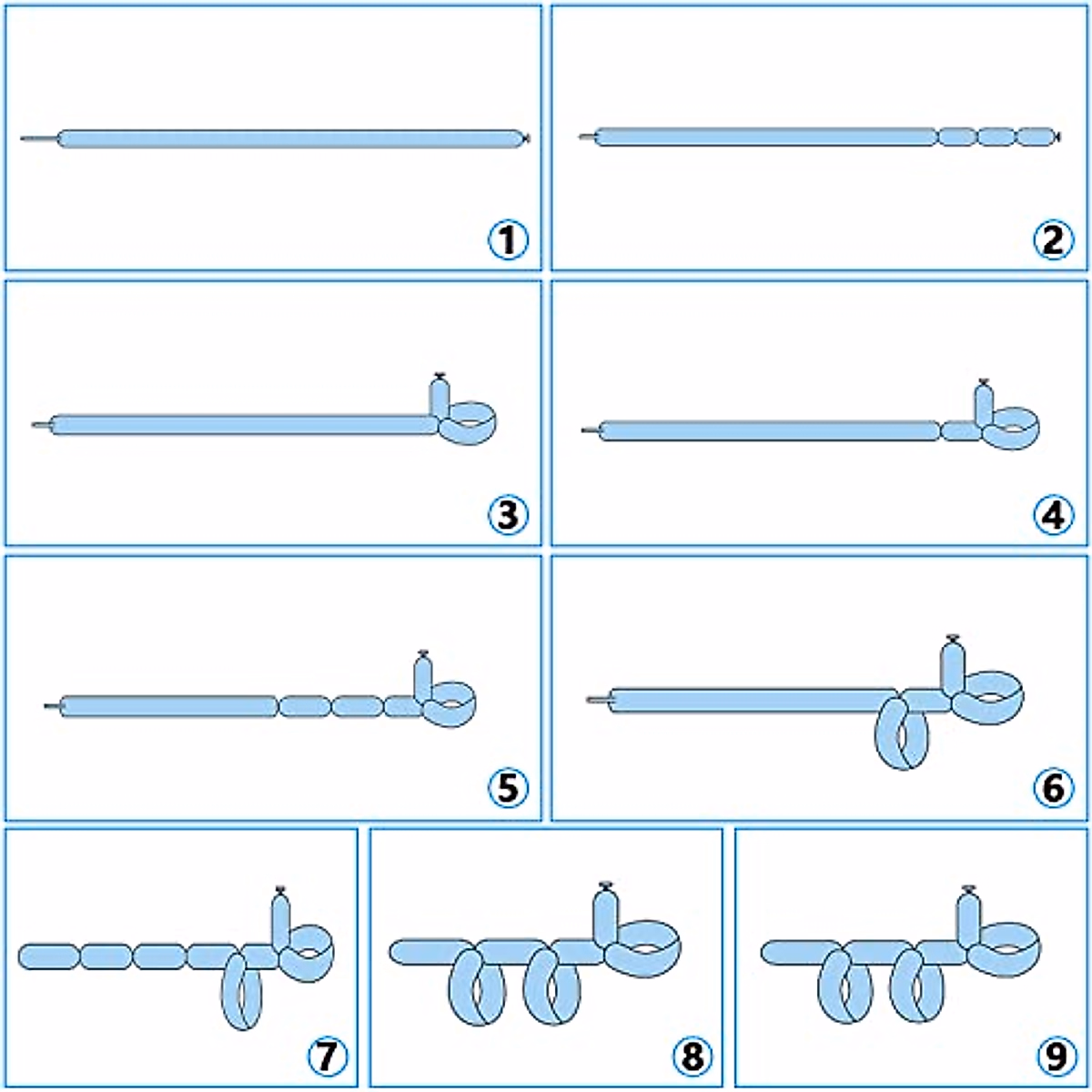 1

2

3

4

5

6

7

8

9