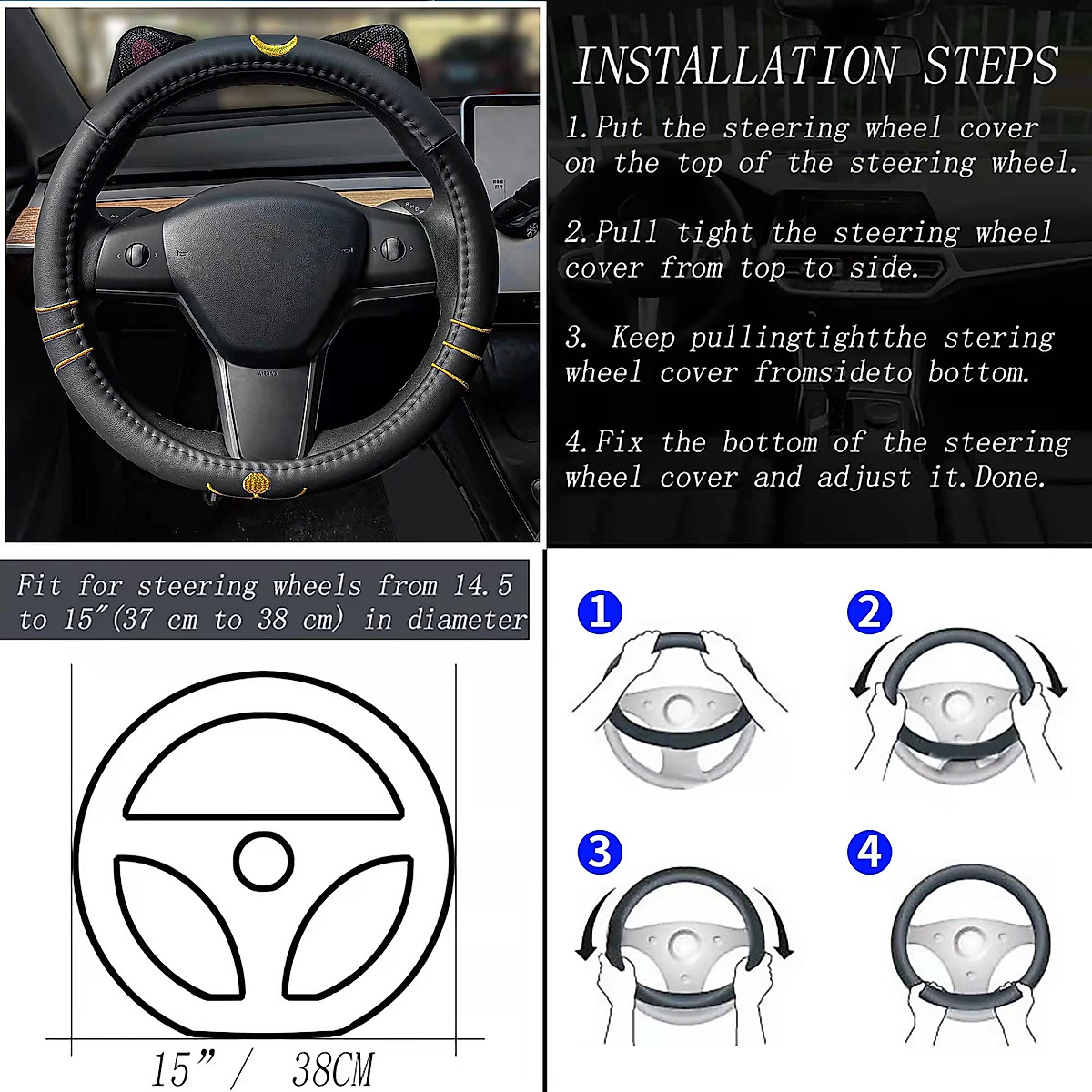 INSTALLATION STEPS

1.Put the steering wheel cover on the top of the steering wheel.

2.Pull tight the steering wheel cover from top to side.

3. Keep pullingtightthe stering wheel cover fromsideto bottom.

4.Fix the bottom of the steering wheel cover and adjust it.Done.

Fit for steering wheels from 14.5 to 15"(37 cm to 38 cm) in diameter

15" / 38CM

1

2

3

4