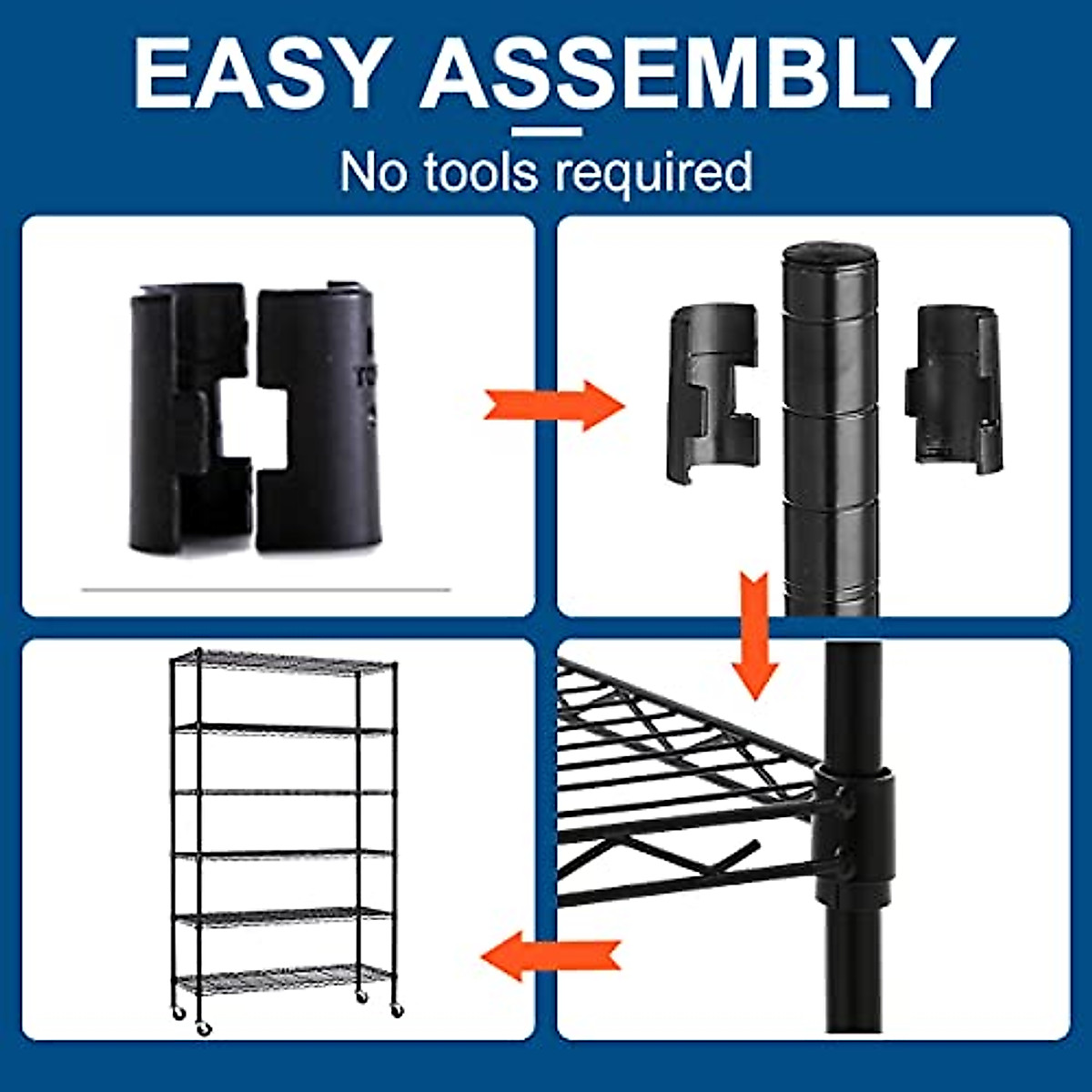 EASY ASSEMBLY

No tools required