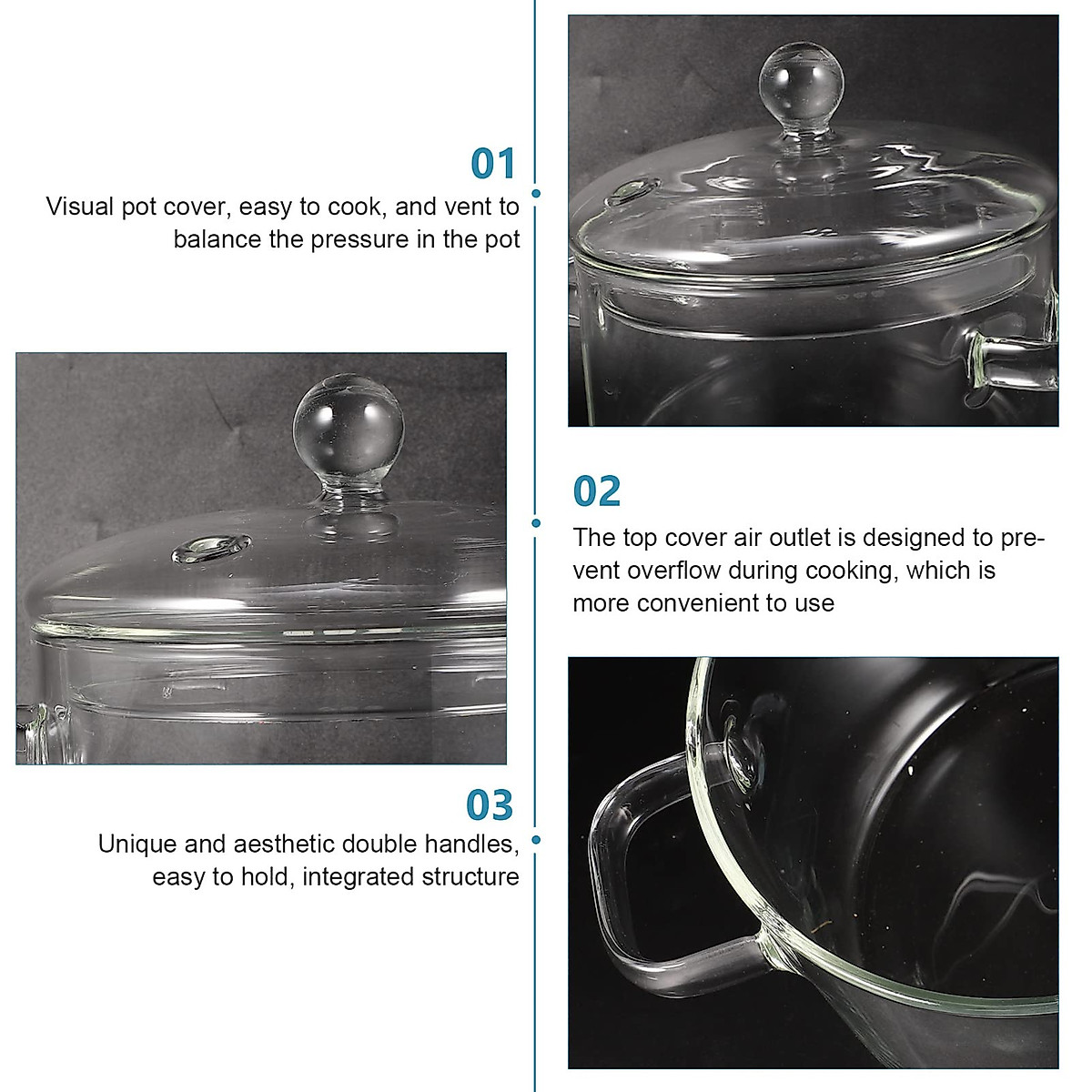 01

Visual pot cover, easy to cook, and vent to balance the pressure in the pot

02

The top cover air outlet is designed to prevent overflow during cooking, which is more convenient to use

03

Unique and aesthetic double handles, easy to hold, integrated structure