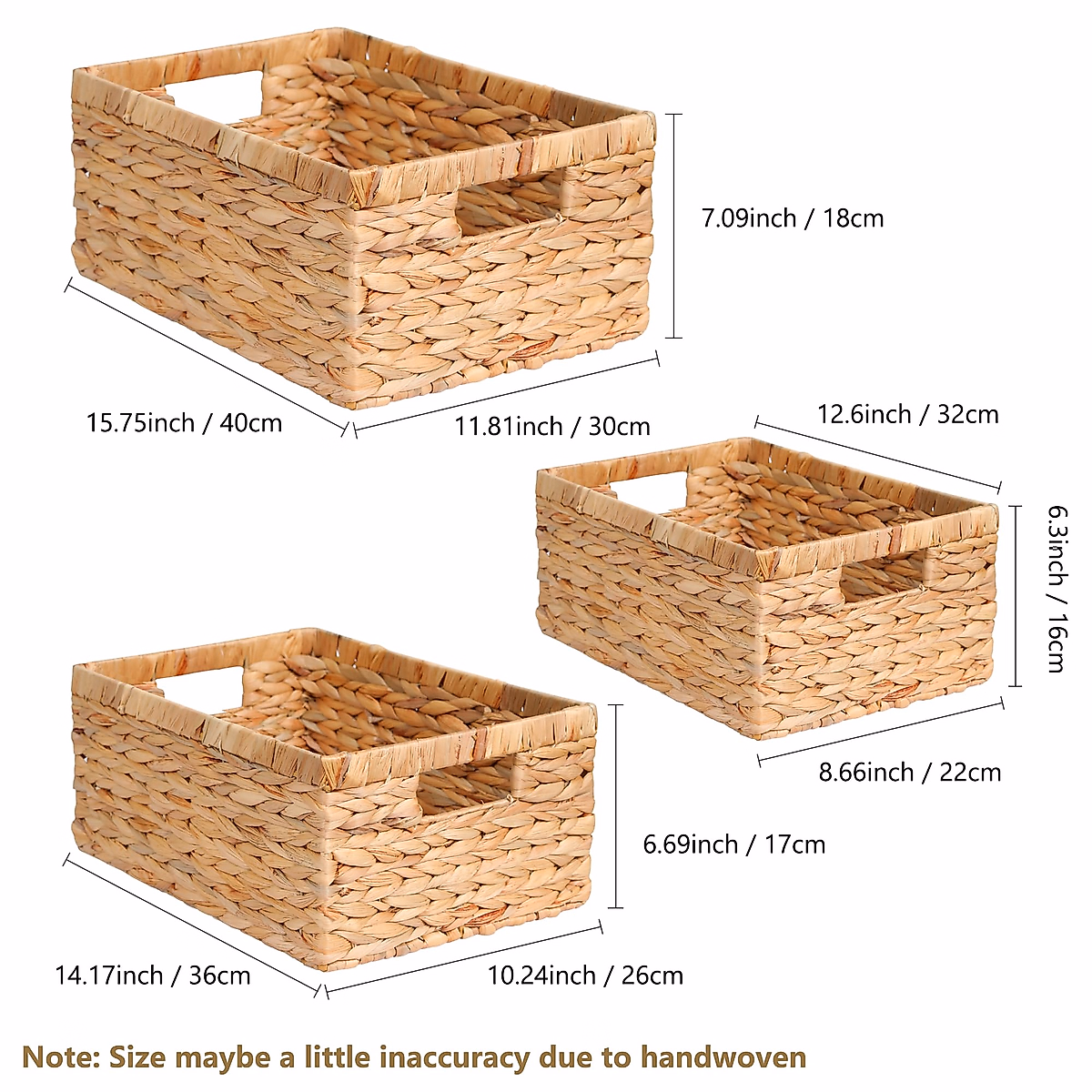 7.09inch / 18cm

15.75inch / 40cm

11.81inch / 30cm

12.6inch / 32cm

6.3inch / 16cm

8.66inch / 22cm

6.69inch / 17cm

14.17inch / 36cm

10.24inch / 26cm

Note: Size maybe a little inaccuracy due to handwoven