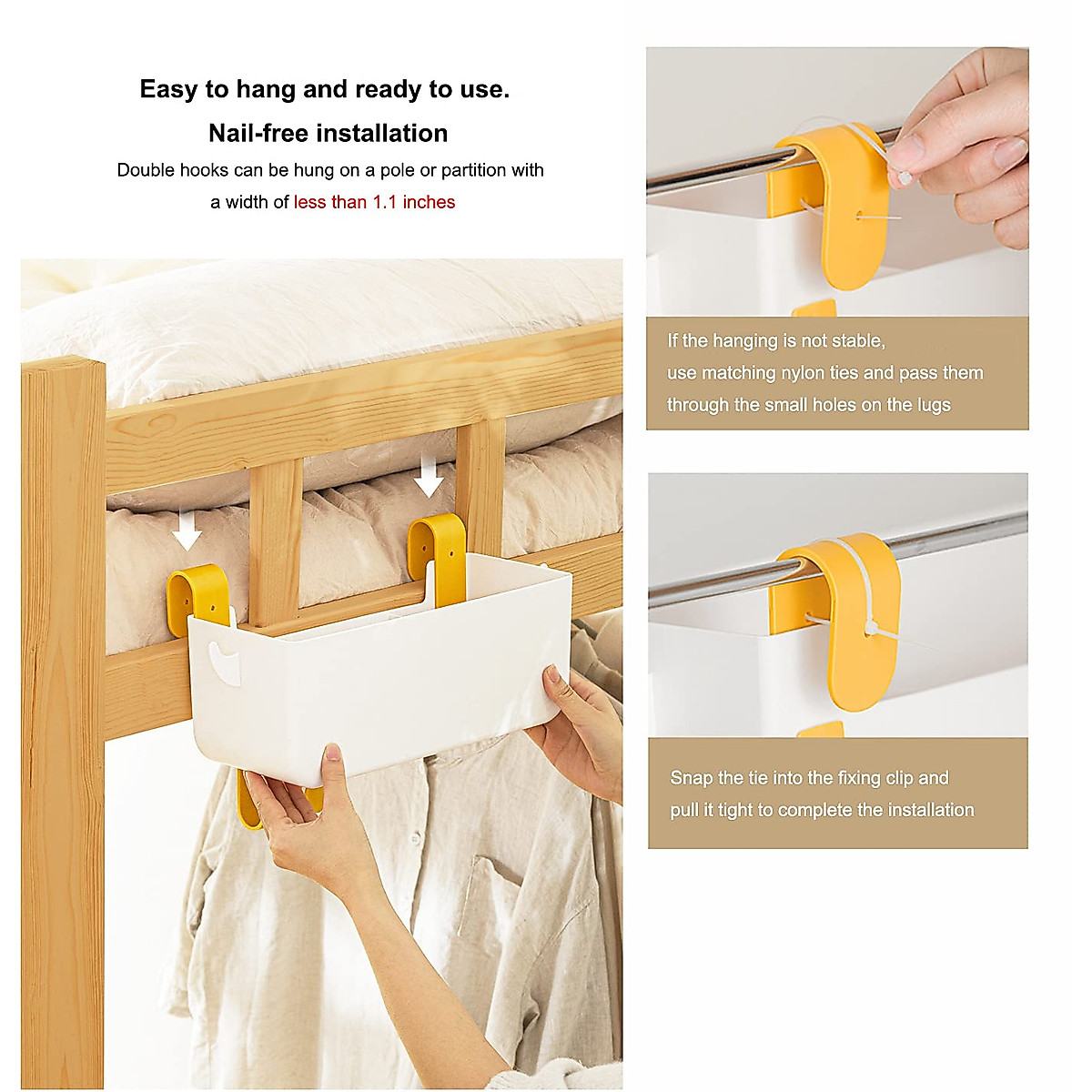 Easy to hang and ready to use.

Nail-free installation

Double hooks can be hung on a pole or partition with a width of less than 1.1 inches

If the hanging is not stable, use matching nylon ties and pass them through the small holes on the lugs

Snap the tie into the fixing clip and pull it tight to complete the installation