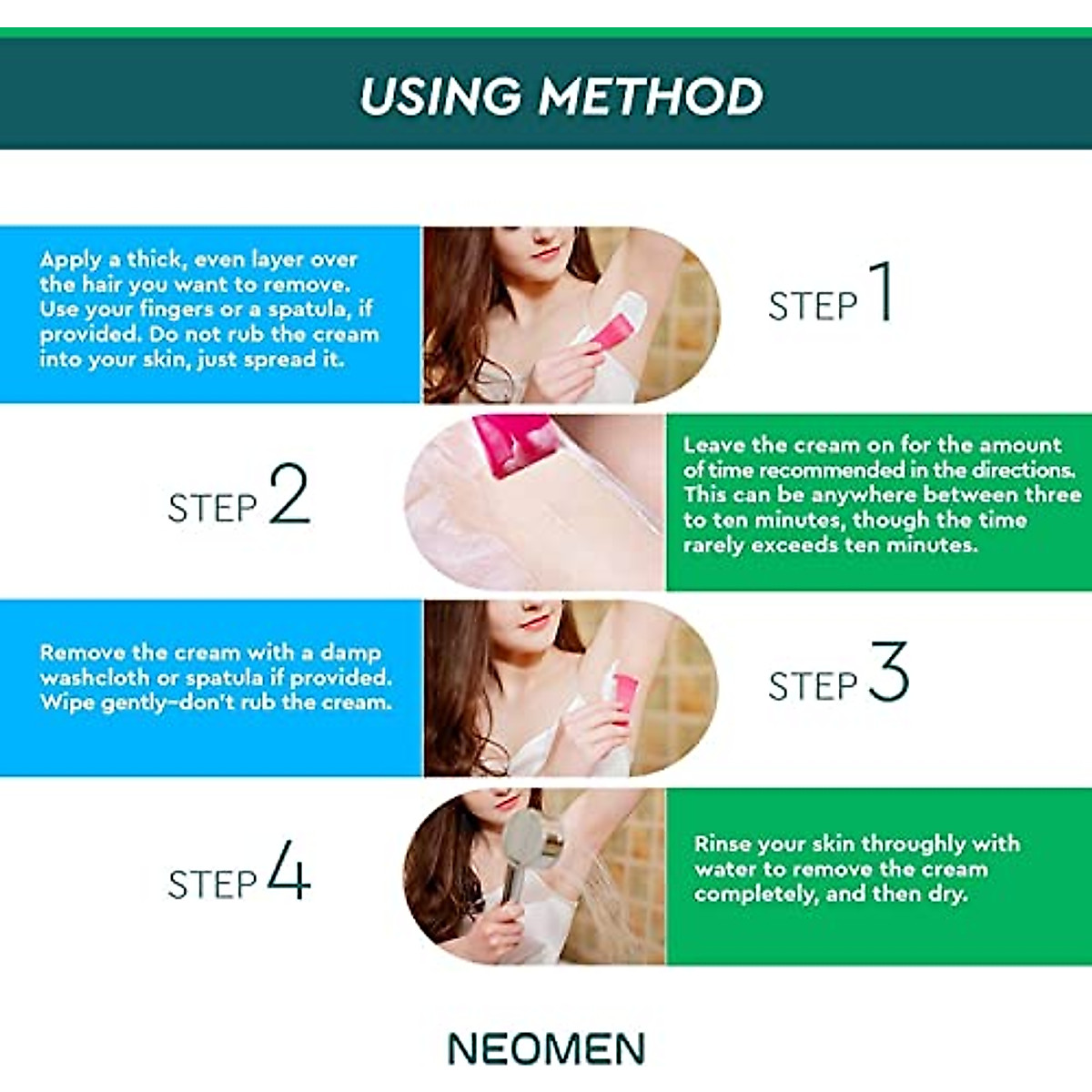 USING METHOD

Apply a thick, even layer over the hair you want to remove. Use your fingers or a spatula, if provided. Do not rub the cream into your skin, just spread it.

STEP 1

STEP 2

Leave the cream on for the amount of time recommended in the directions. This can be anywhere between three to ten minutes, though the time rarely exceeds ten minutes.

Remove the cream with a damp washcloth or spatula if provided. Wipe gently–don't rub the cream.

STEP 3

STEP 4

Rinse your skin throughly with water to remove the cream completely, and then dry.

NEOMEN