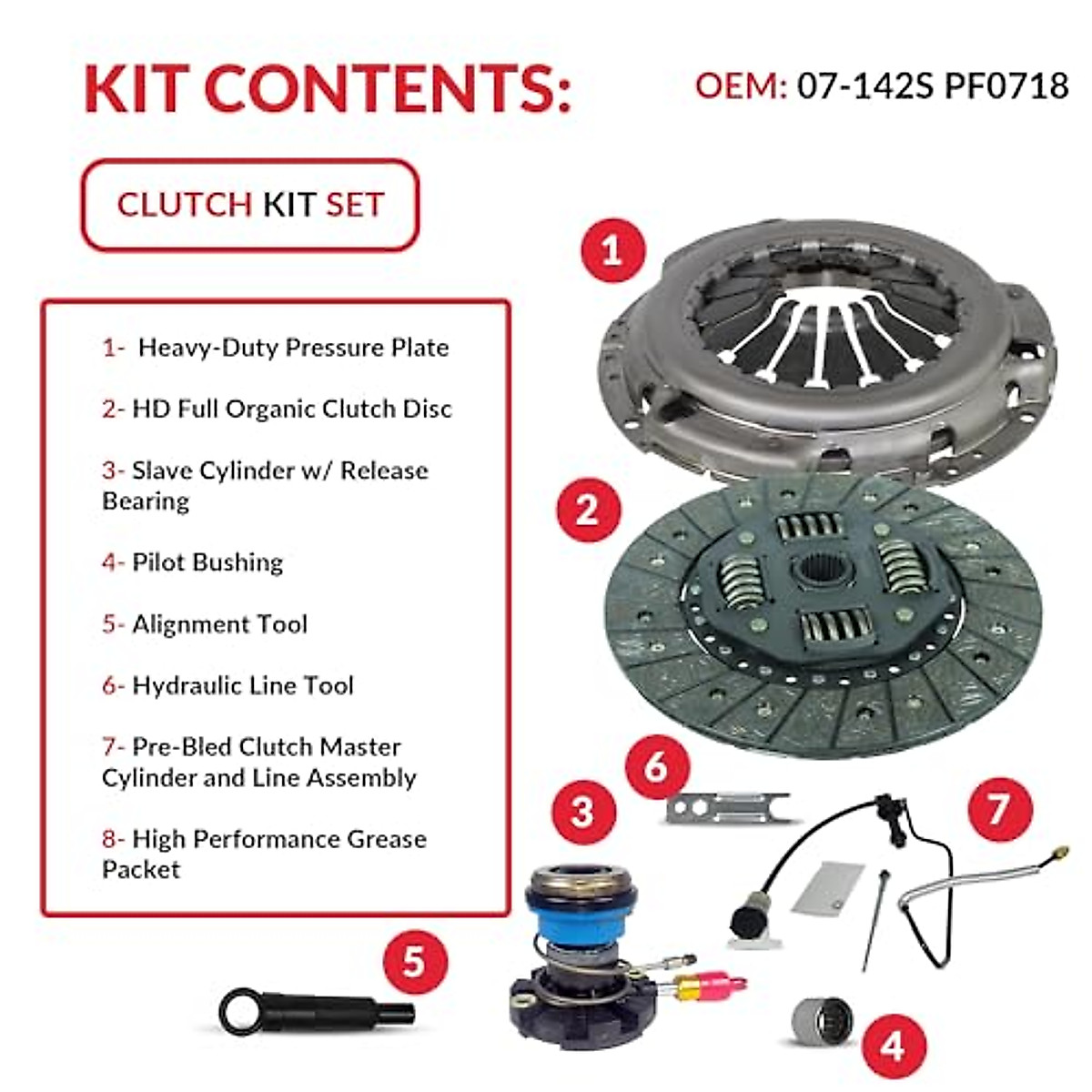 KIT CONTENTS:

OEM: 07-142S PF0718

CLUTCH KIT SET

1- Heavy-Duty Pressure Plate

2- HD Full Organic Clutch Disc

3- Slave Cylinder w/ Release Bearing

4- Pilot Bushing

5- Alignment Tool

6- Hydraulic Line Tool

7- Pre-Bled Clutch Master Cylinder and Line Assembly

8- High Performance Grease Packet

1

2

6

3

7

5

4