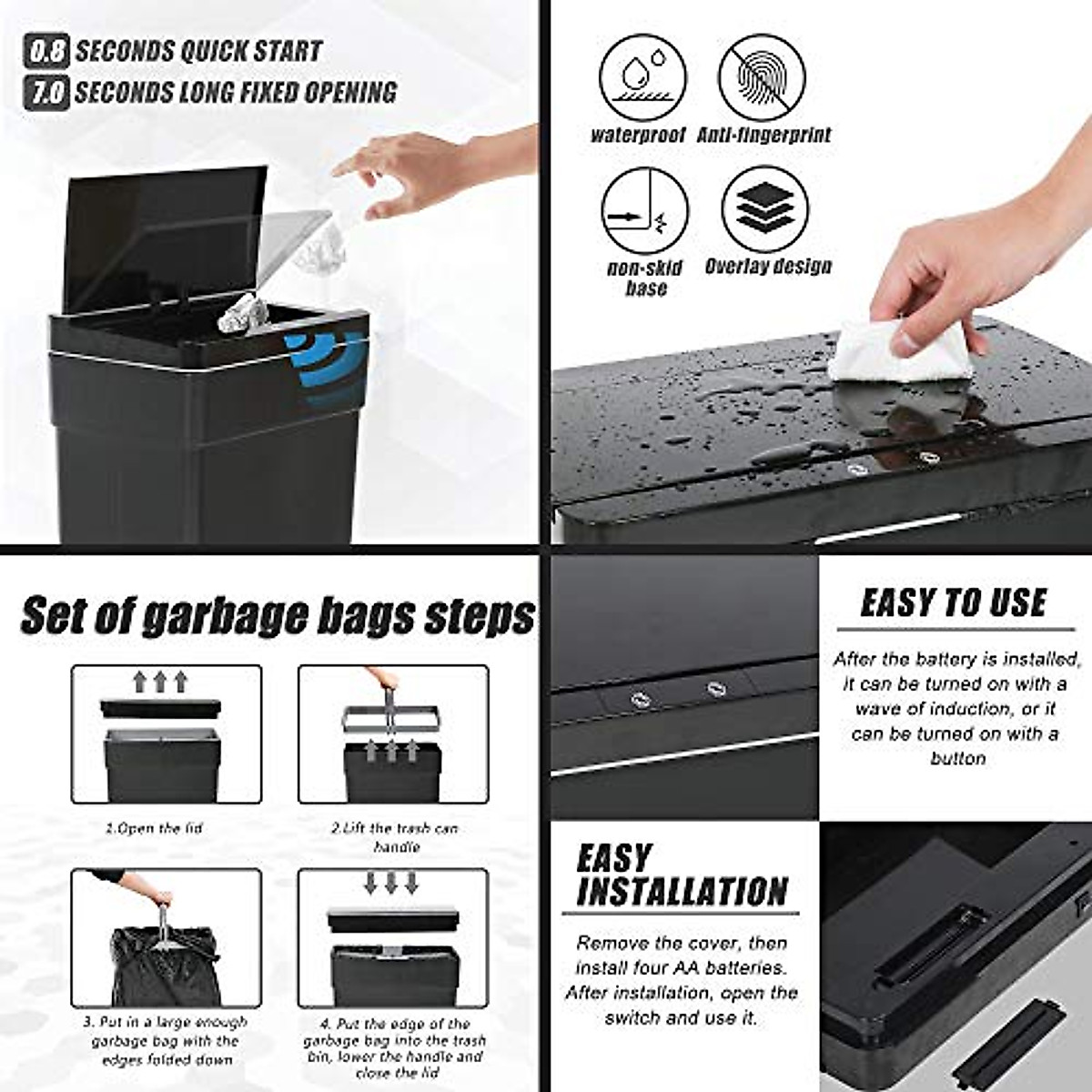 0.8 SECONDS QUICK START
7.0 SECONDS LONG FIXED OPENING

waterproof
Anti-fingerprint
non-skid base
Overlay design

Set of garbage bags steps

1.Open the lid
2.Lift the trash can handle
3. Put in a large enough garbage bag with the edges folded down
4. Put the edge of the garbage bag into the trash bin, lower the handle and close the lid

EASY TO USE
After the battery is installed, it can be turned on with a wave of induction, or it can be turned on with a button

EASY INSTALLATION
Remove the cover, then install four AA batteries. After installation, open the switch and use it.