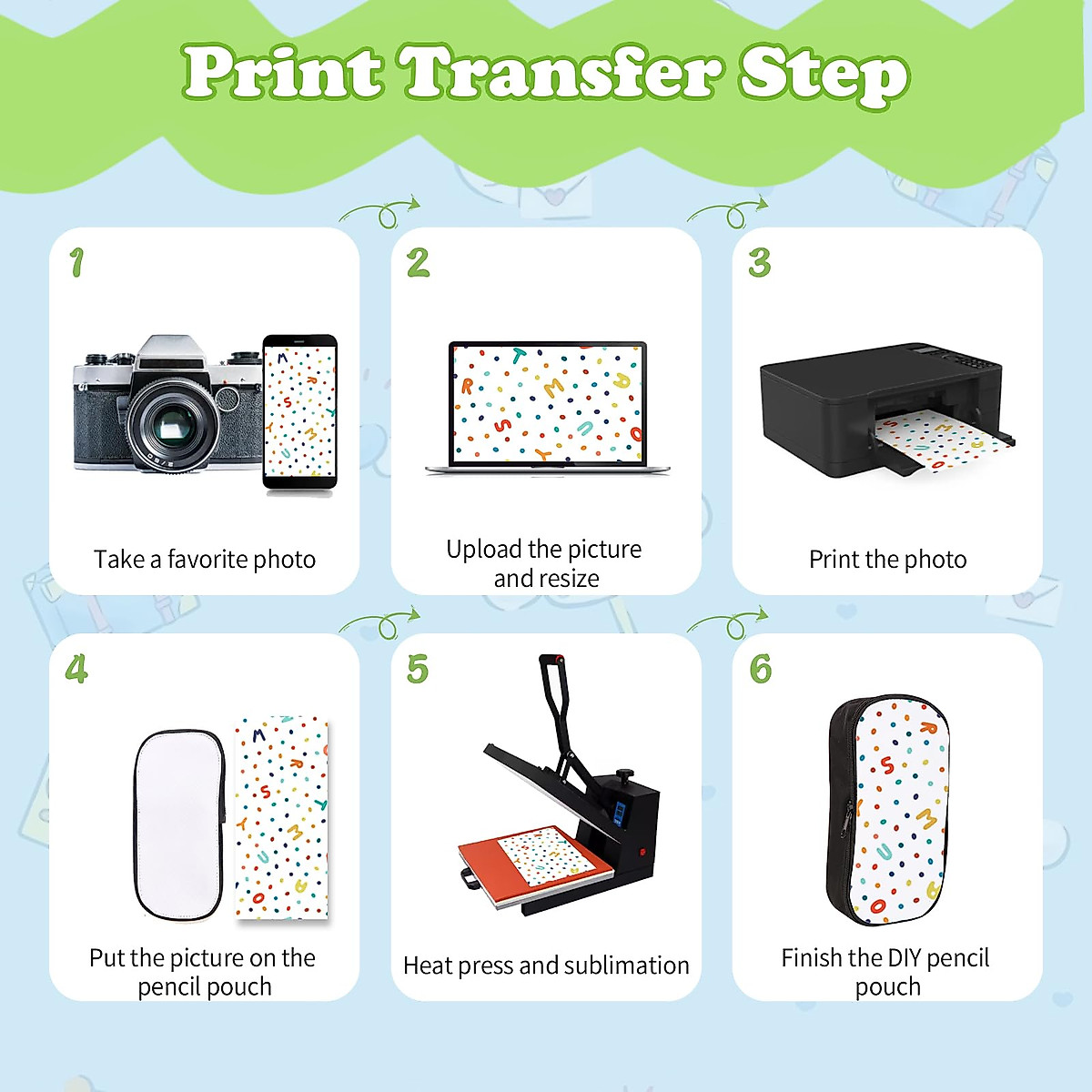 Print Transfer Step

1

Take a favorite photo

2

Upload the picture and resize

3

Print the photo

4

Put the picture on the pencil pouch

5

Heat press and sublimation

6

Finish the DIY pencil pouch