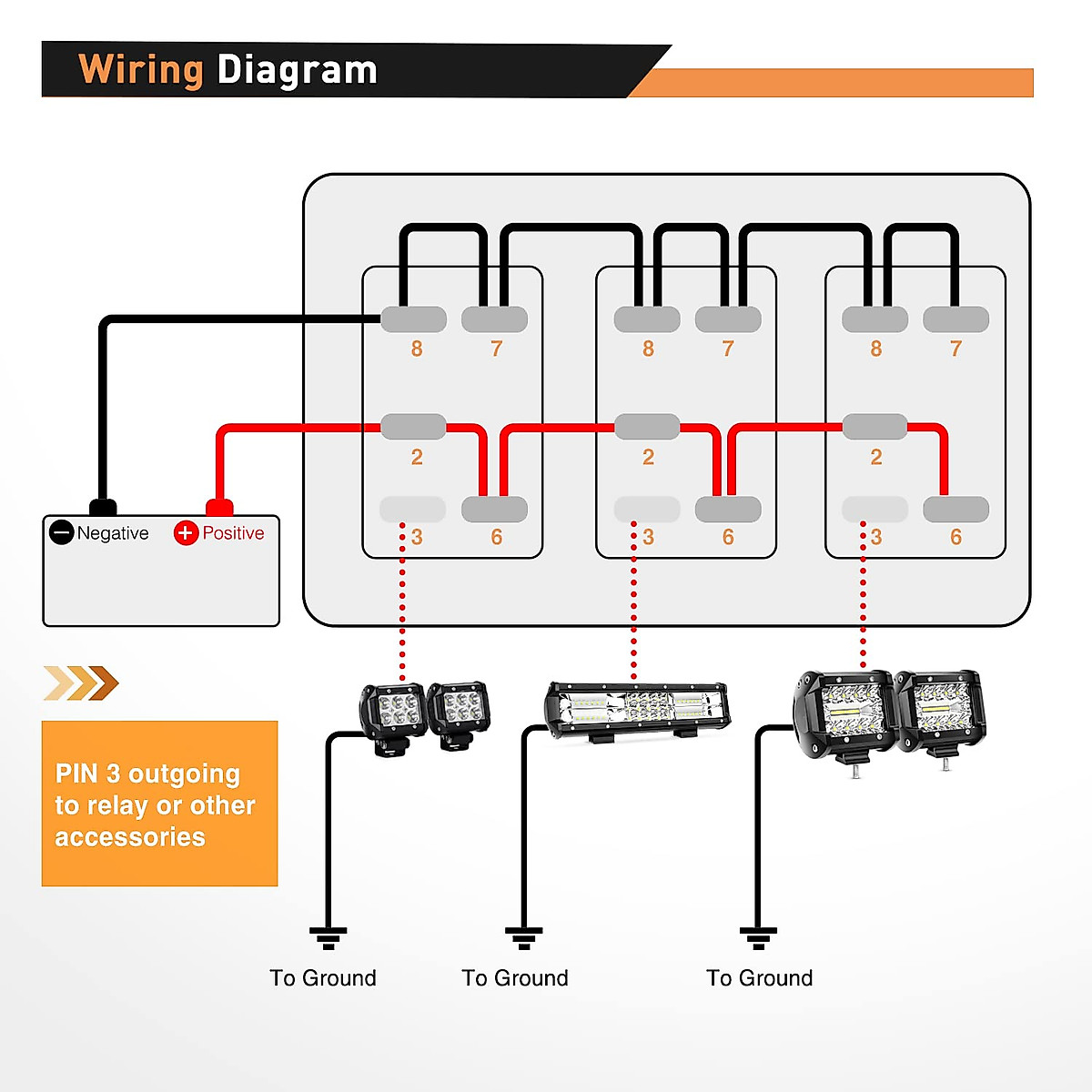 Wiring Diagram

8 7 8 7 8 7

2 2 2

3 6 3 6 3 6

Negative Positive

PIN 3 outgoing to relay or other accessories

To Ground To Ground To Ground