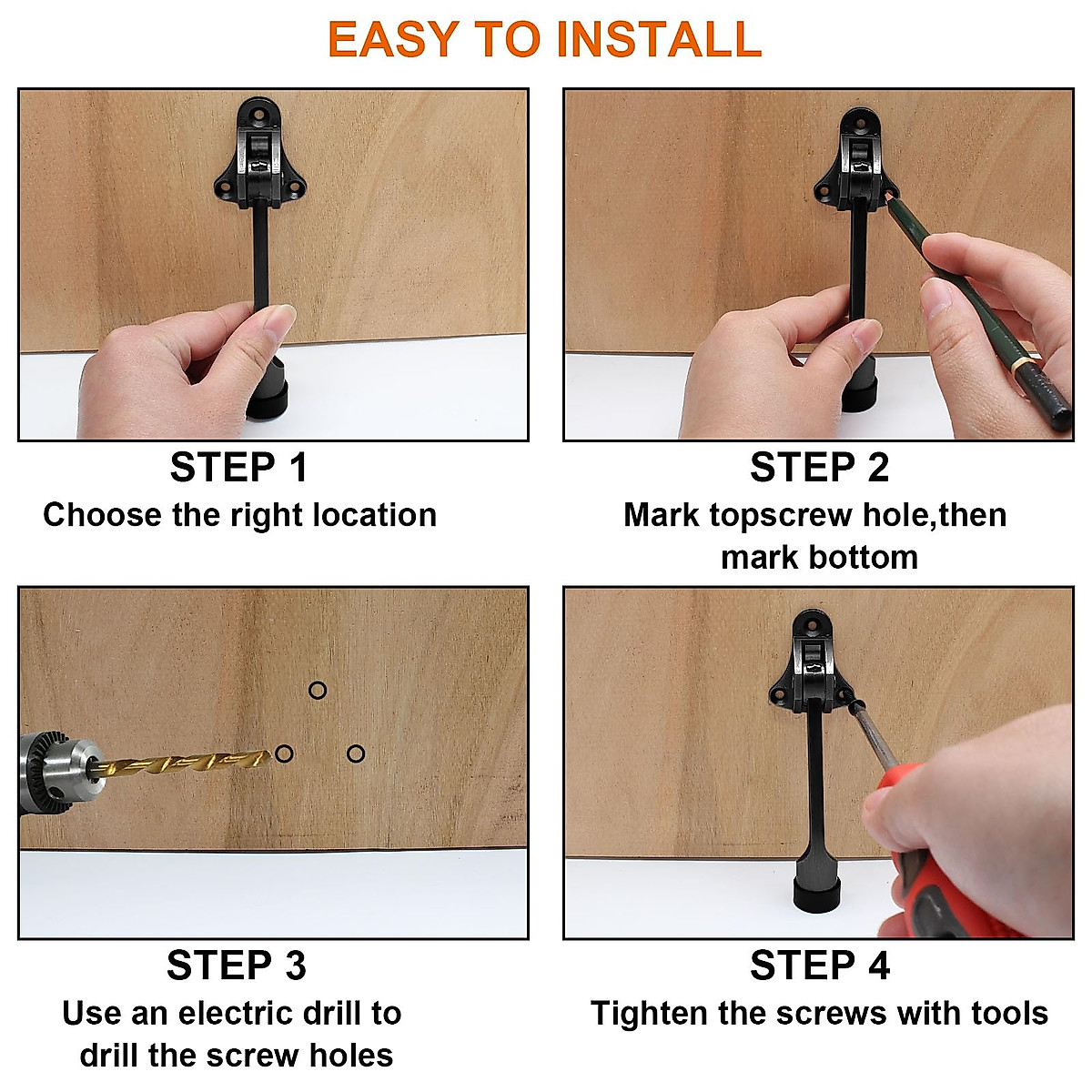 EASY TO INSTALL

STEP 1
Choose the right location

STEP 2
Mark topscrew hole,then mark bottom

STEP 3
Use an electric drill to drill the screw holes

STEP 4
Tighten the screws with tools