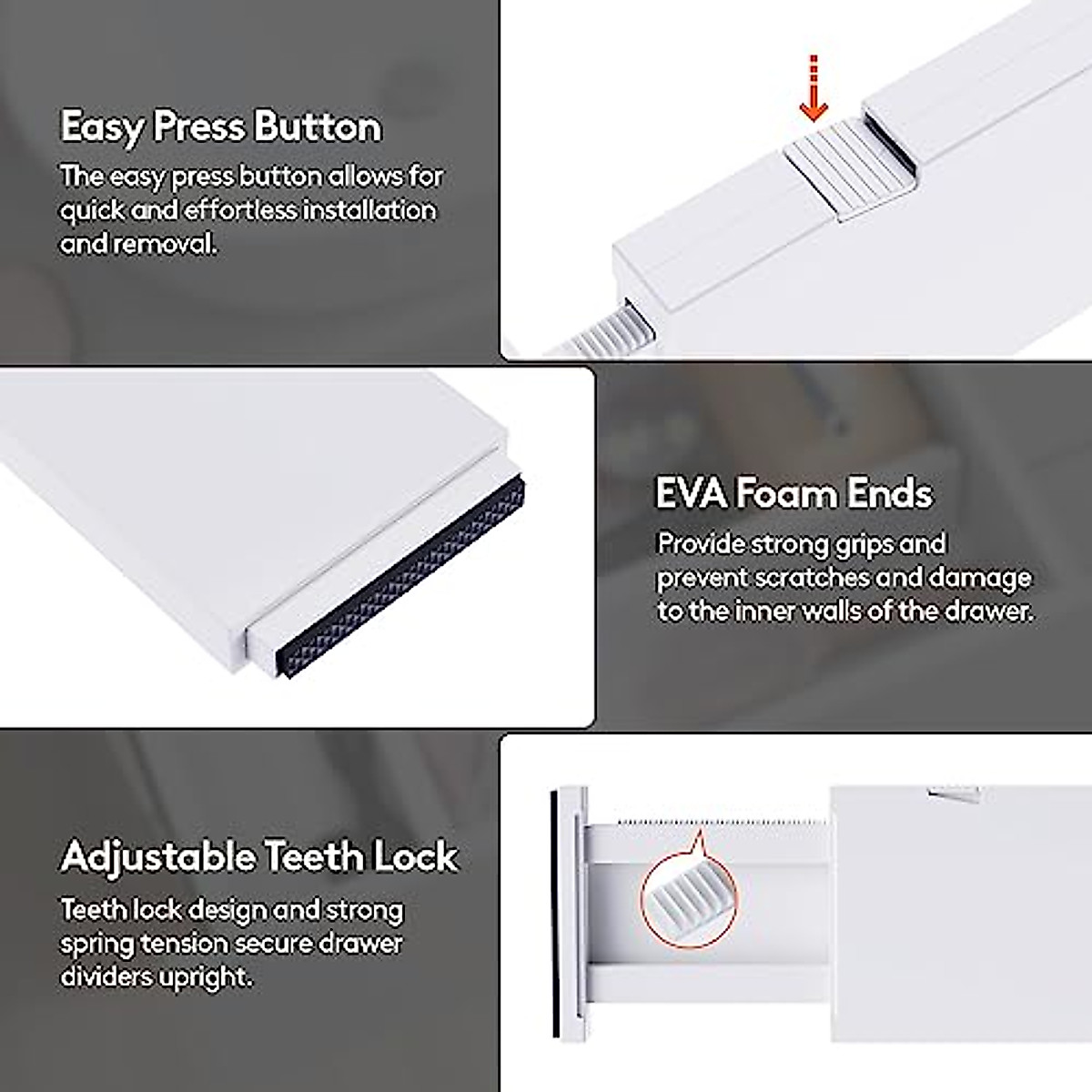 Easy Press Button

The easy press button allows for quick and effortless installation and removal.

EVA Foam Ends

Provide strong grips and prevent scratches and damage to the inner walls of the drawer.

Adjustable Teeth Lock

Teeth lock design and strong spring tension secure drawer dividers upright.