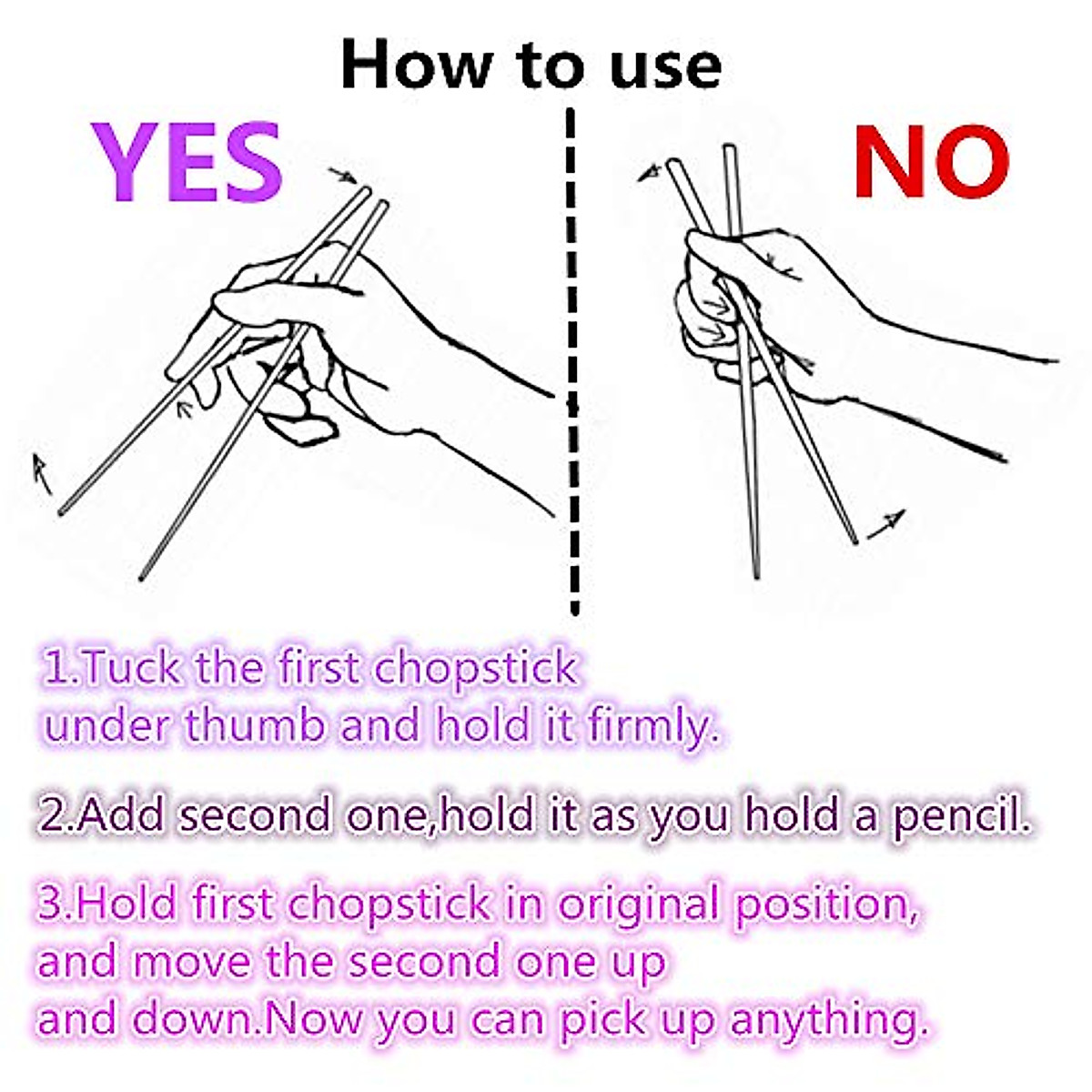 How to use

YES

NO

1.Tuck the first chopstick under thumb and hold it firmly.

2.Add second one,hold it as you hold a pencil.

3.Hold first chopstick in original position, and move the second one up and down.Now you can pick up anything.