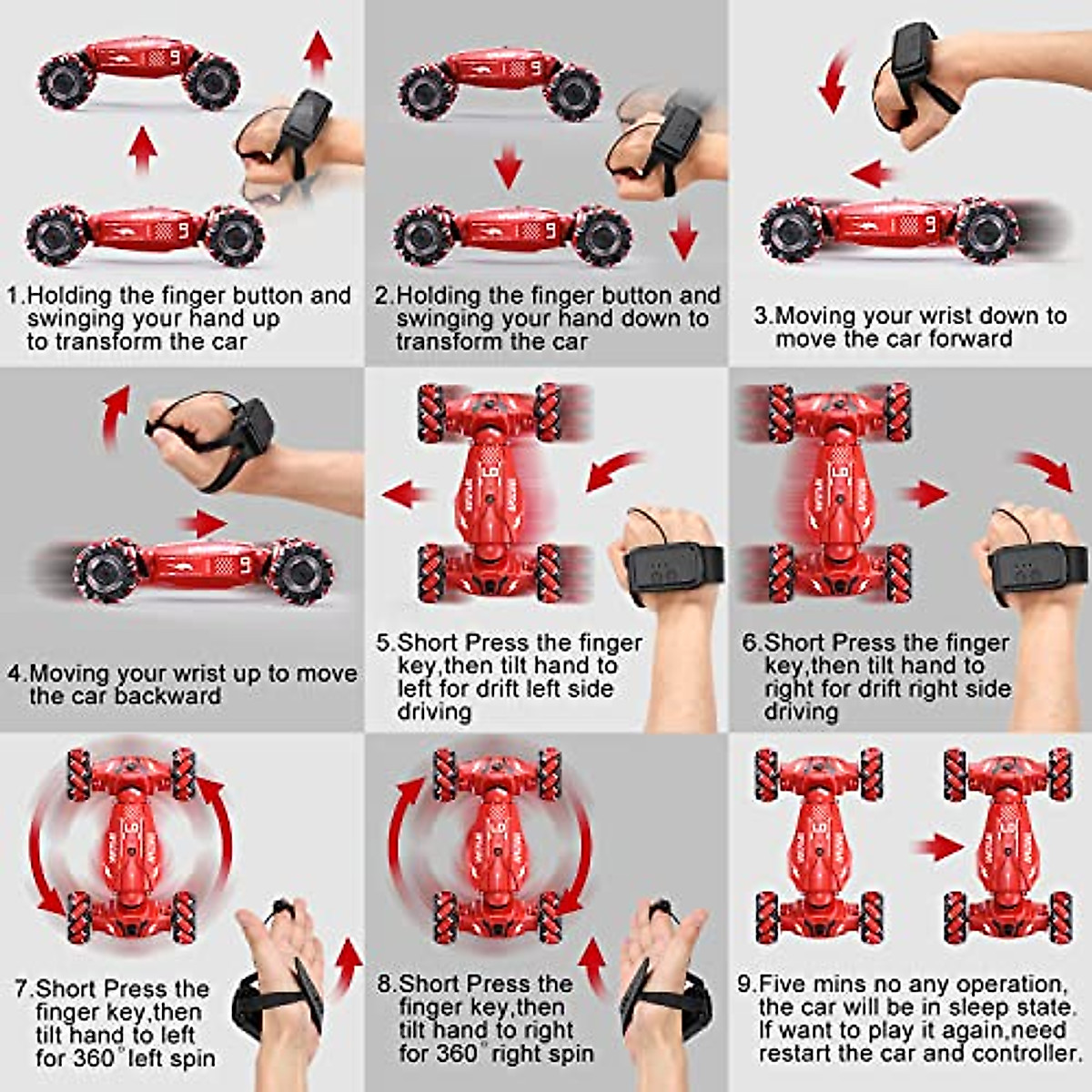 1.Holding the finger button and swinging your hand up to transform the car

2.Holding the finger button and swinging your hand down to transform the car

3.Moving your wrist down to move the car forward

4.Moving your wrist up to move the car backward

5.Short Press the finger key,then tilt hand to left for drift left side driving

6.Short Press the finger key,then tilt hand to right for drift right side driving

7.Short Press the finger key,then tilt hand to left for 360° left spin

8.Short Press the finger key,then tilt hand to right for 360° right spin

9.Five mins no any operation, the car will be in sleep state. If want to play it again,need restart the car and controller.