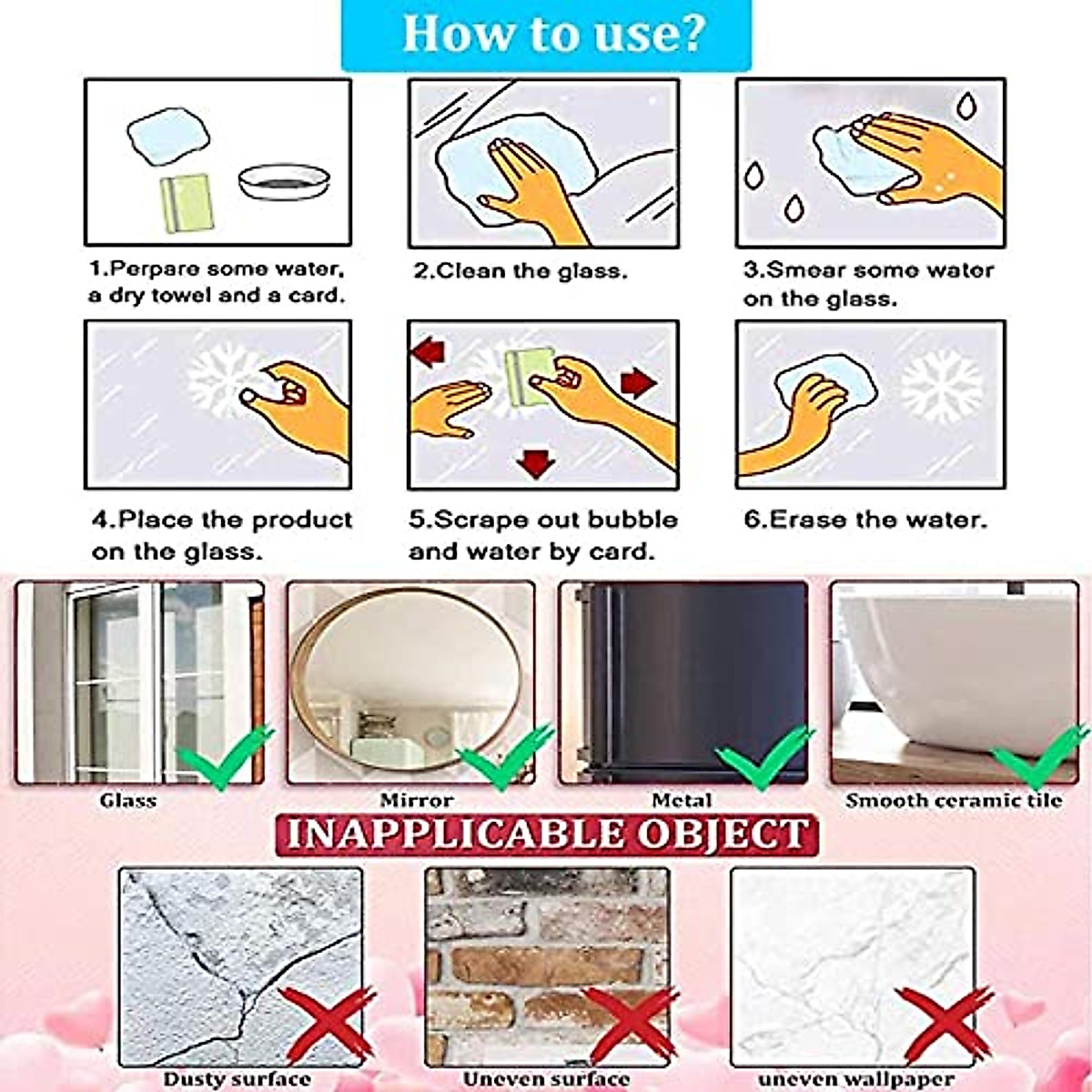 How to use?

1.Perpare some water, a dry towel and a card.

2.Clean the glass.

3.Smear some water on the glass.

4.Place the product on the glass.

5.Scrape out bubble and water by card.

6.Erase the water.

Glass

Mirror

Metal

Smooth ceramic tile

INAPPLICABLE OBJECT

Dusty surface

Uneven surface

uneven wallpaper