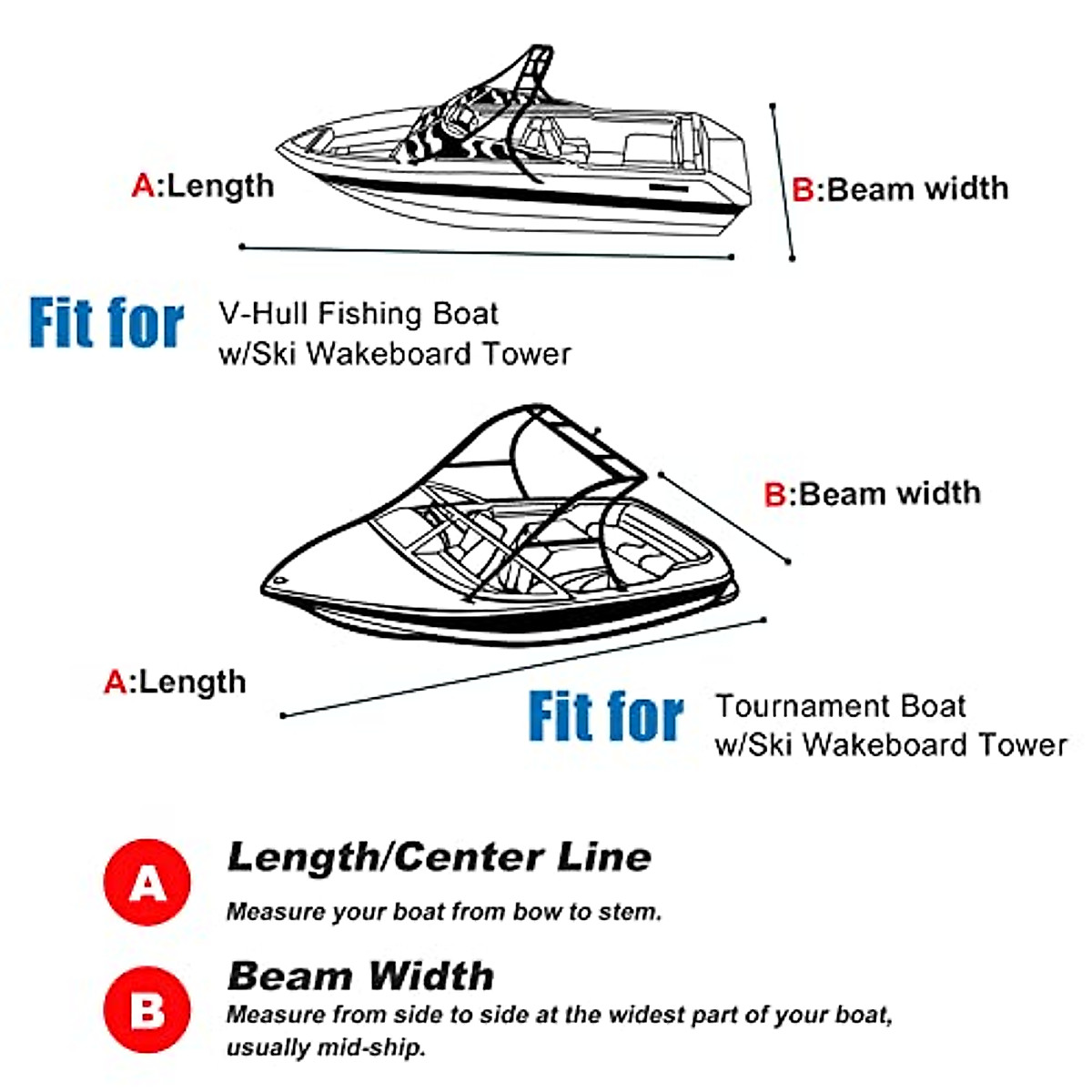 A:Length

B:Beam width

Fit for V-Hull Fishing Boat w/Ski Wakeboard Tower

B:Beam width

A:Length

Fit for Tournament Boat w/Ski Wakeboard Tower

A Length/Center Line

Measure your boat from bow to stem.

B Beam Width

Measure from side to side at the widest part of your boat, usually mid-ship.