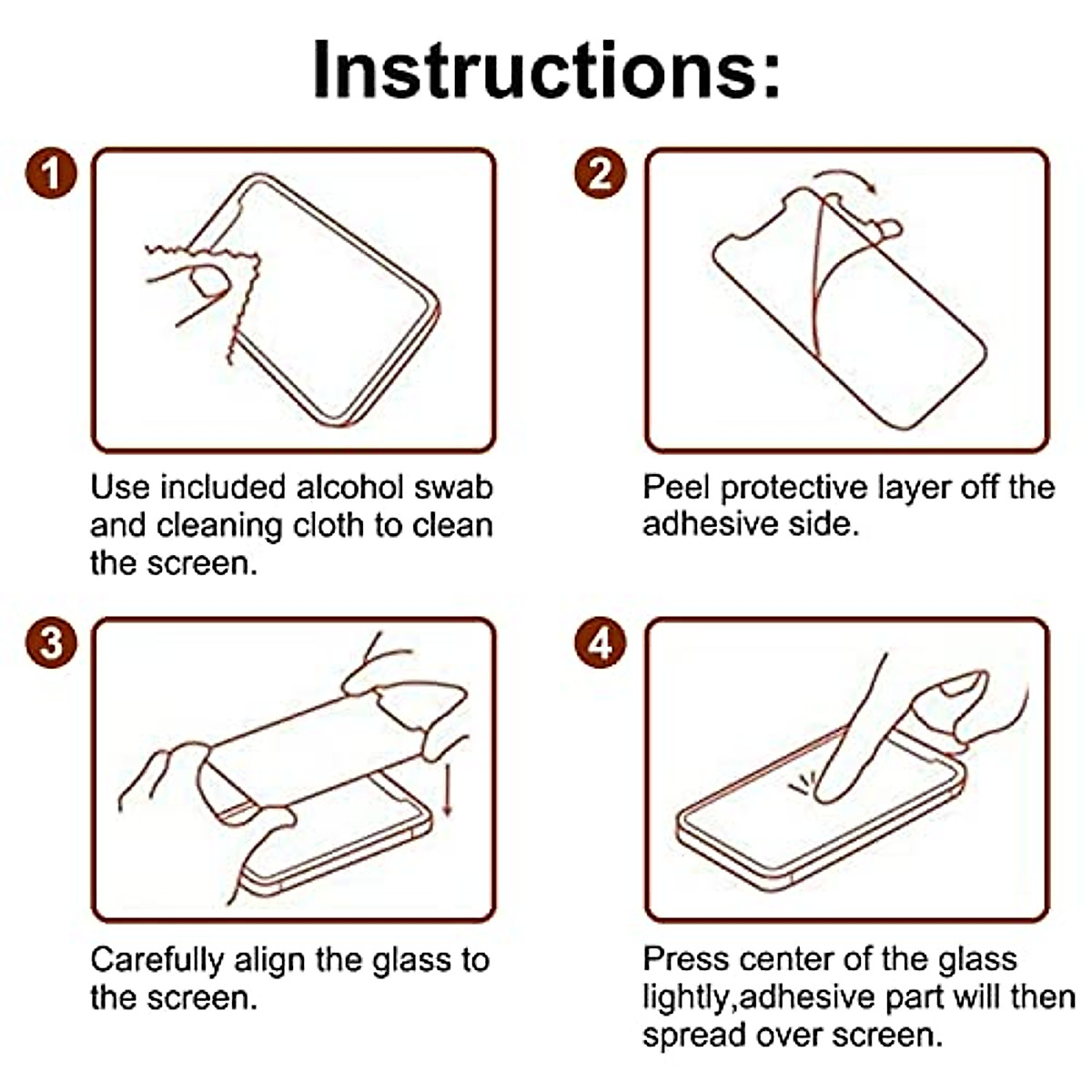 Instructions:

1

Use included alcohol swab and cleaning cloth to clean the screen.

2

Peel protective layer off the adhesive side.

3

Carefully align the glass to the screen.

4

Press center of the glass lightly,adhesive part will then spread over screen.