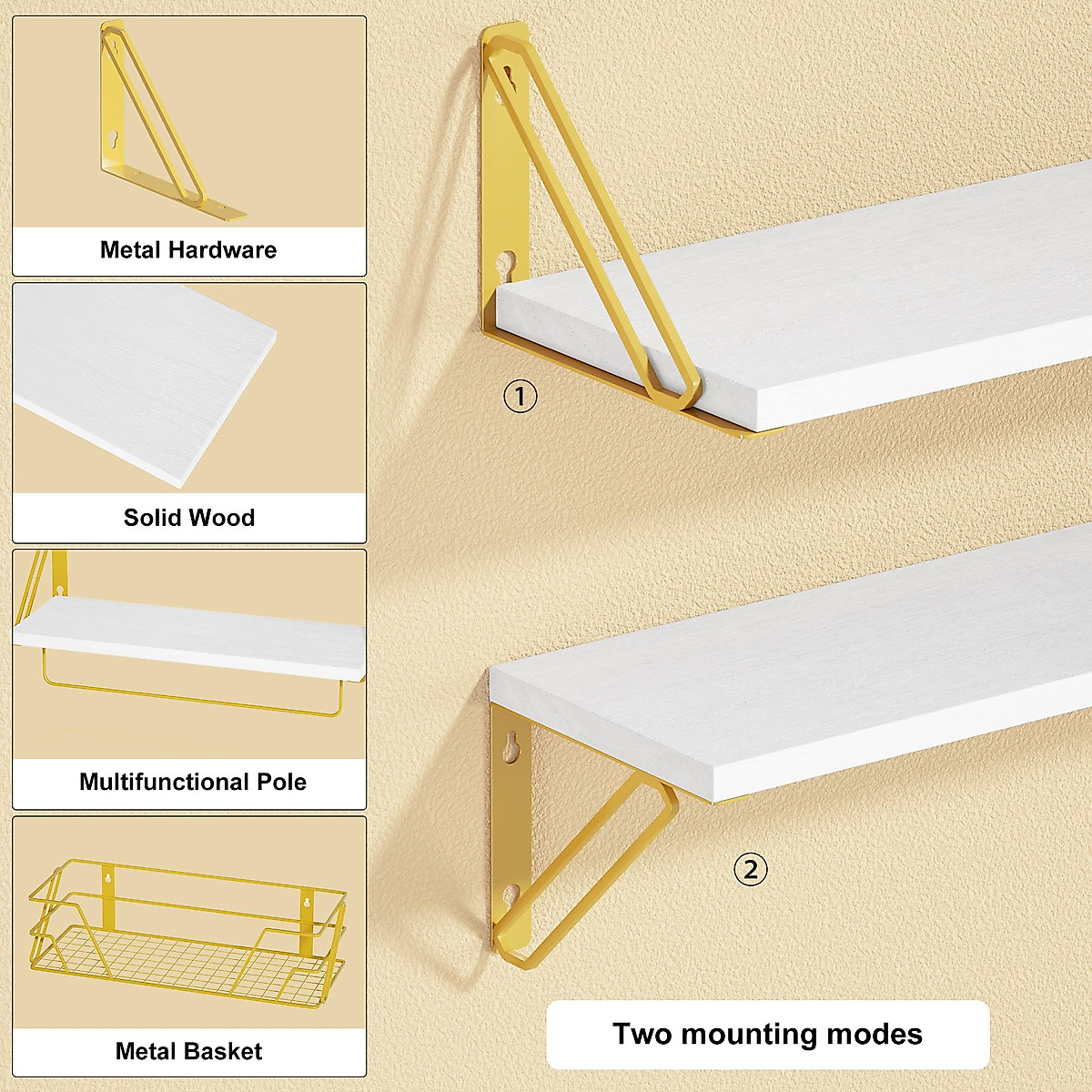 Metal Hardware

Solid Wood

Multifunctional Pole

Metal Basket

①

②

Two mounting modes