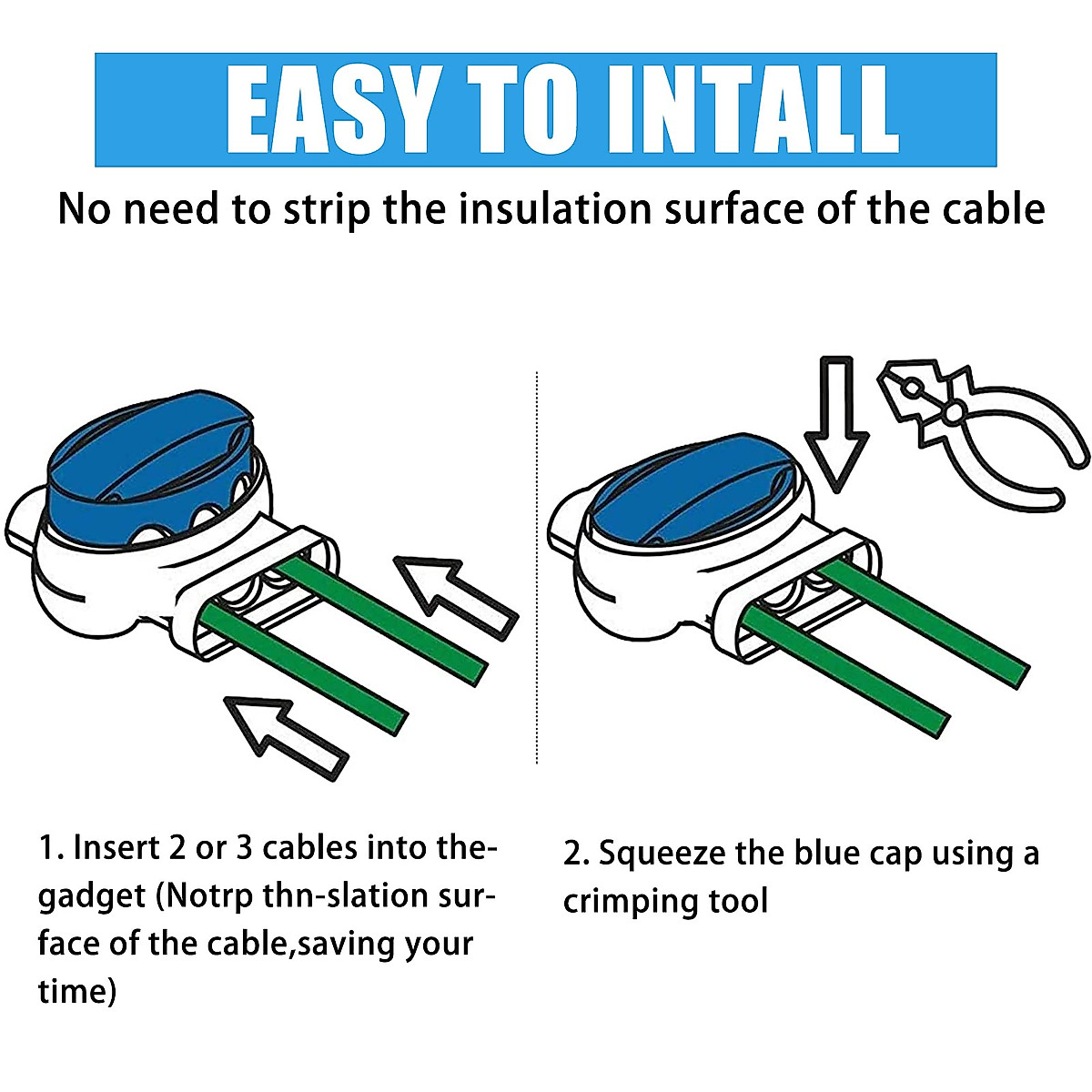 EASY TO INTALL

No need to strip the insulation surface of the cable

1. Insert 2 or 3 cables into the-gadget (Notrp thn-slation surface of the cable,saving your time)

2. Squeeze the blue cap using a crimping tool