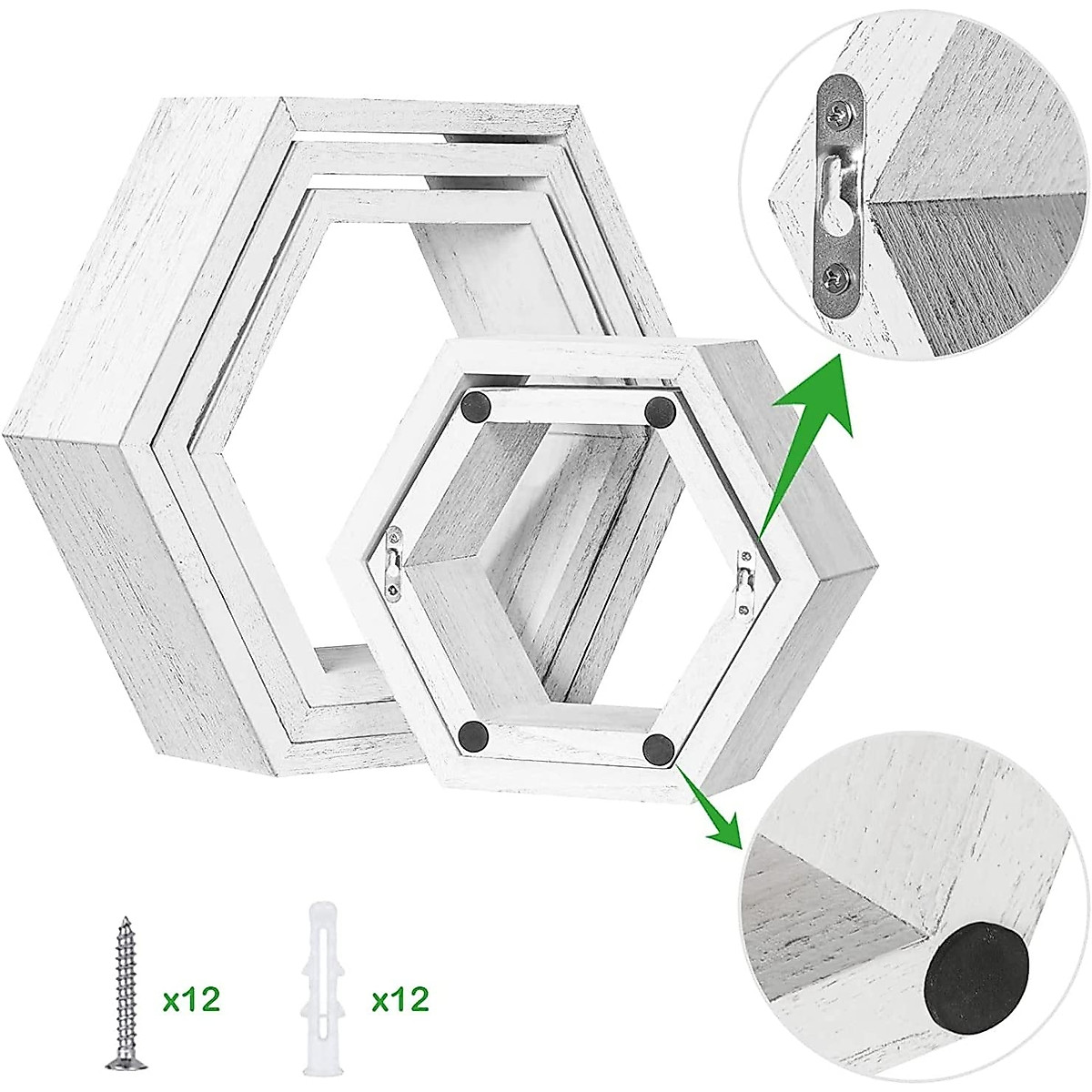 x12

x12