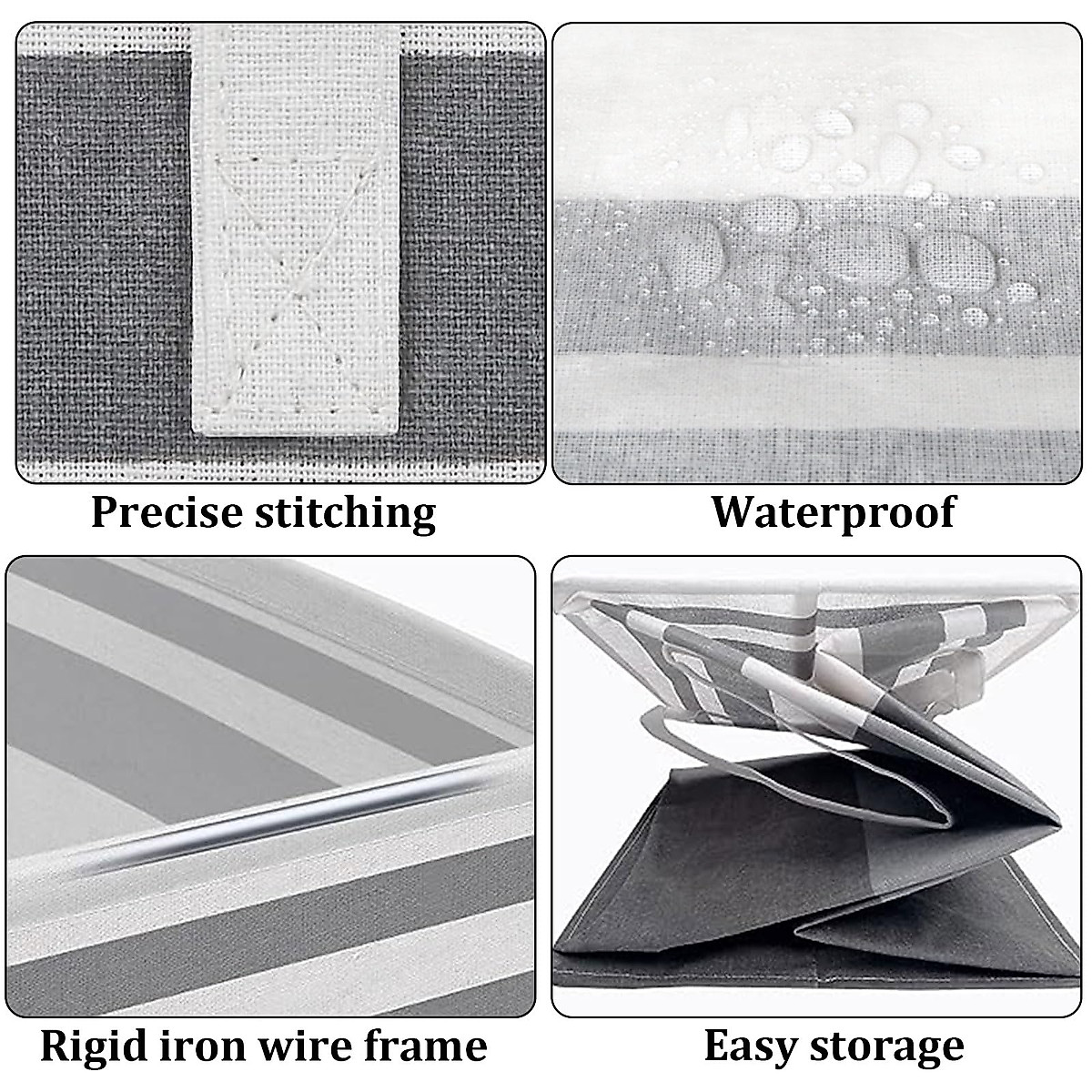 Precise stitching

Waterproof

Rigid iron wire frame

Easy storage