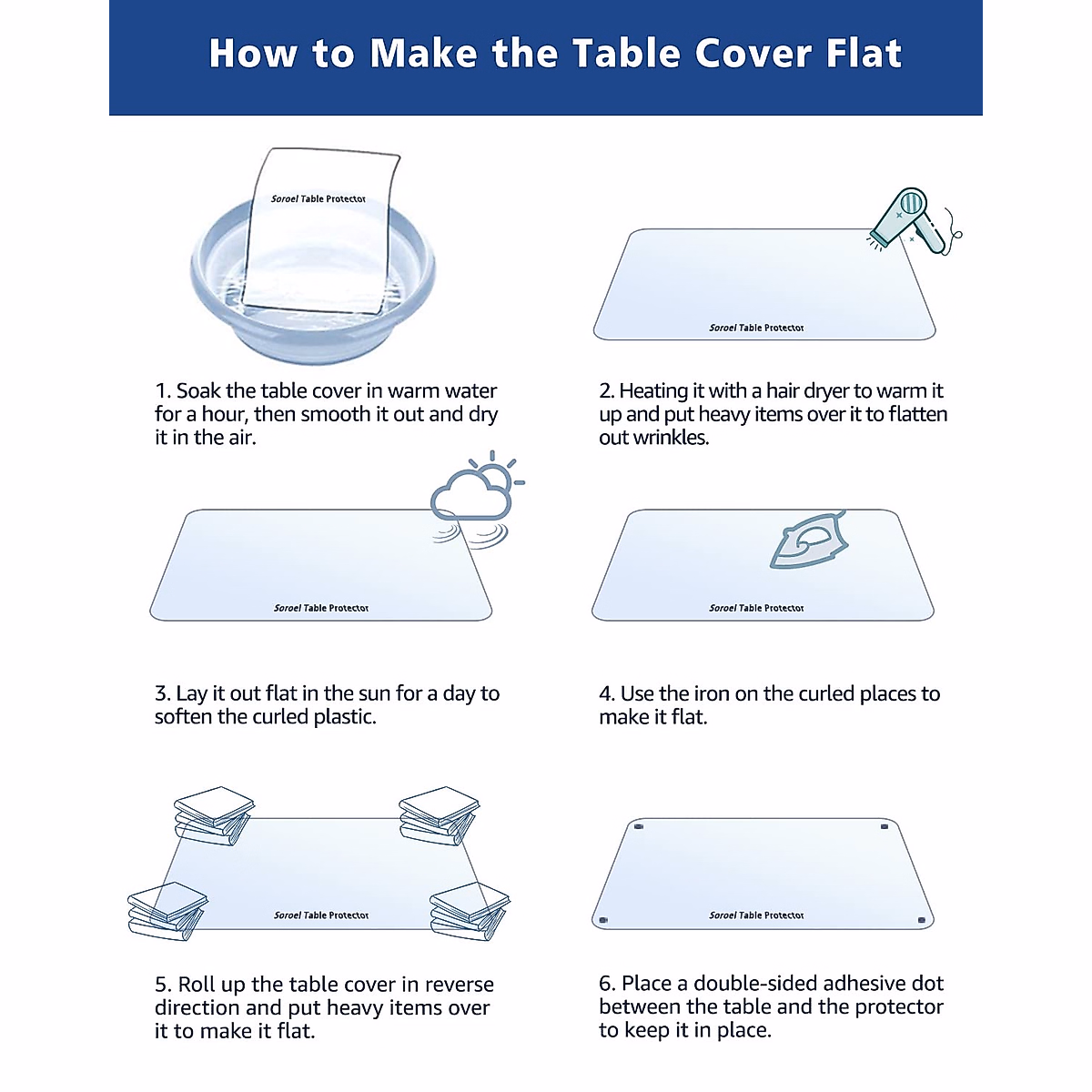 How to Make the Table Cover Flat

Soroel Table Protector

1. Soak the table cover in warm water for a hour, then smooth it out and dry it in the air.

Soroel Table Protector

2. Heating it with a hair dryer to warm it up and put heavy items over it to flatten out wrinkles.

Soroel Table Protector

3. Lay it out flat in the sun for a day to soften the curled plastic.

Soroel Table Protector

4. Use the iron on the curled places to make it flat.

Soroel Table Protector

5. Roll up the table cover in reverse direction and put heavy items over it to make it flat.

Soroel Table Protector

6. Place a double-sided adhesive dot between the table and the protector to keep it in place.