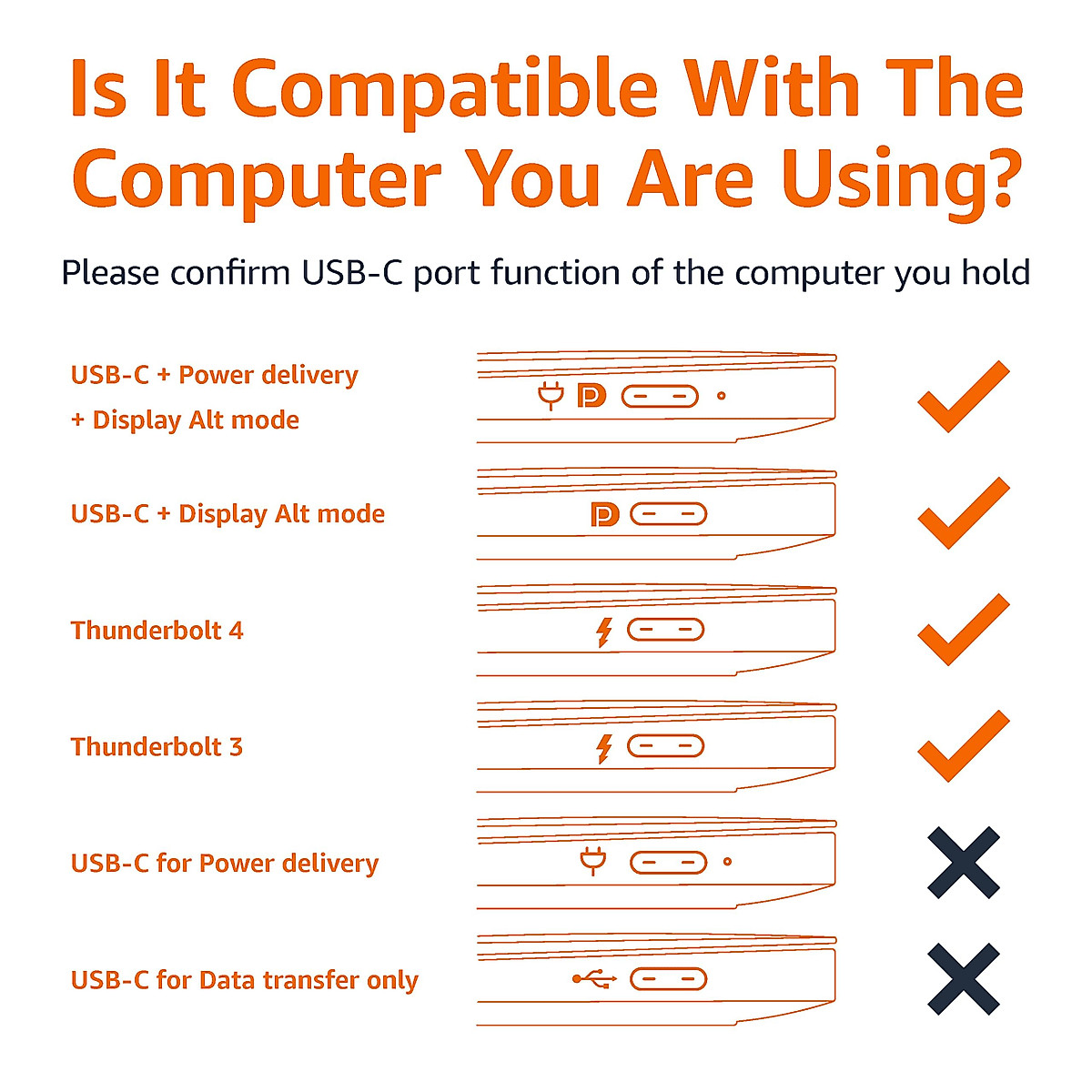 Is It Compatible With The Computer You Are Using?

Please confirm USB-C port function of the computer you hold

USB-C + Power delivery + Display Alt mode

USB-C + Display Alt mode

Thunderbolt 4

Thunderbolt 3

USB-C for Power delivery

USB-C for Data transfer only