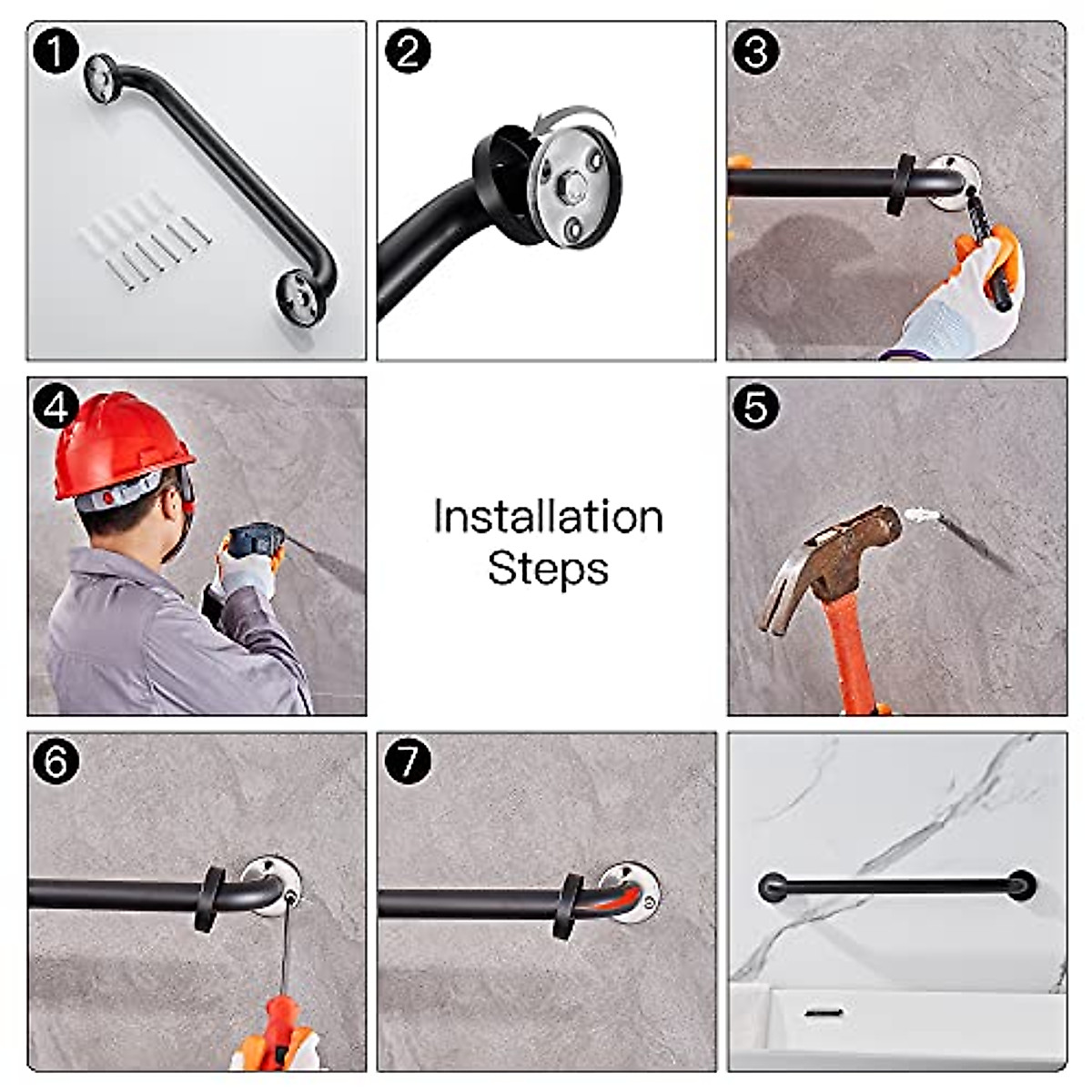 1

2

3

4

Installation Steps

5

6

7