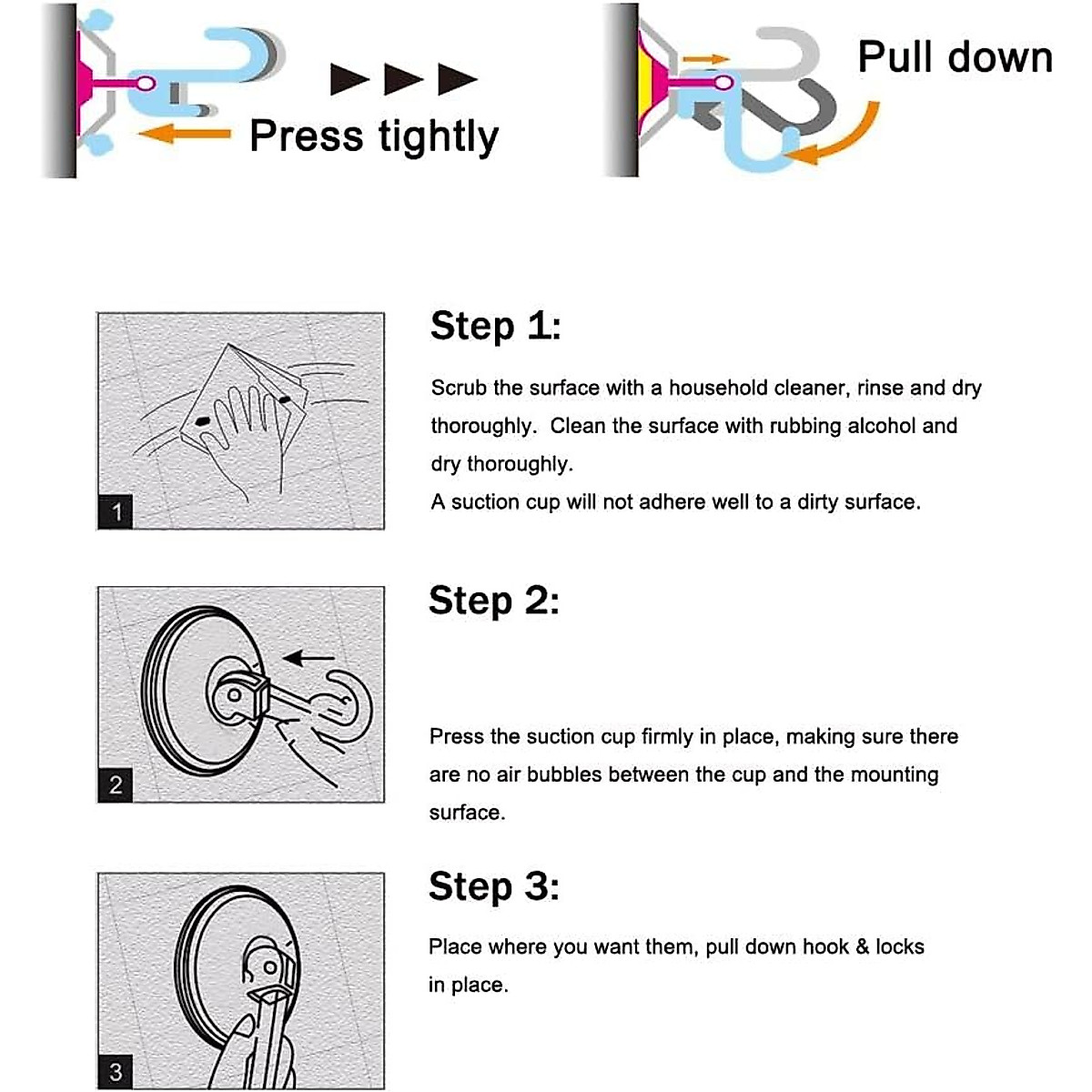 Press tightly

Pull down

1

Step 1:

Scrub the surface with a household cleaner, rinse and dry thoroughly. Clean the surface with rubbing alcohol and dry thoroughly.
A suction cup will not adhere well to a dirty surface.

2

Step 2:

Press the suction cup firmly in place, making sure there are no air bubbles between the cup and the mounting surface.

3

Step 3:

Place where you want them, pull down hook & locks in place.