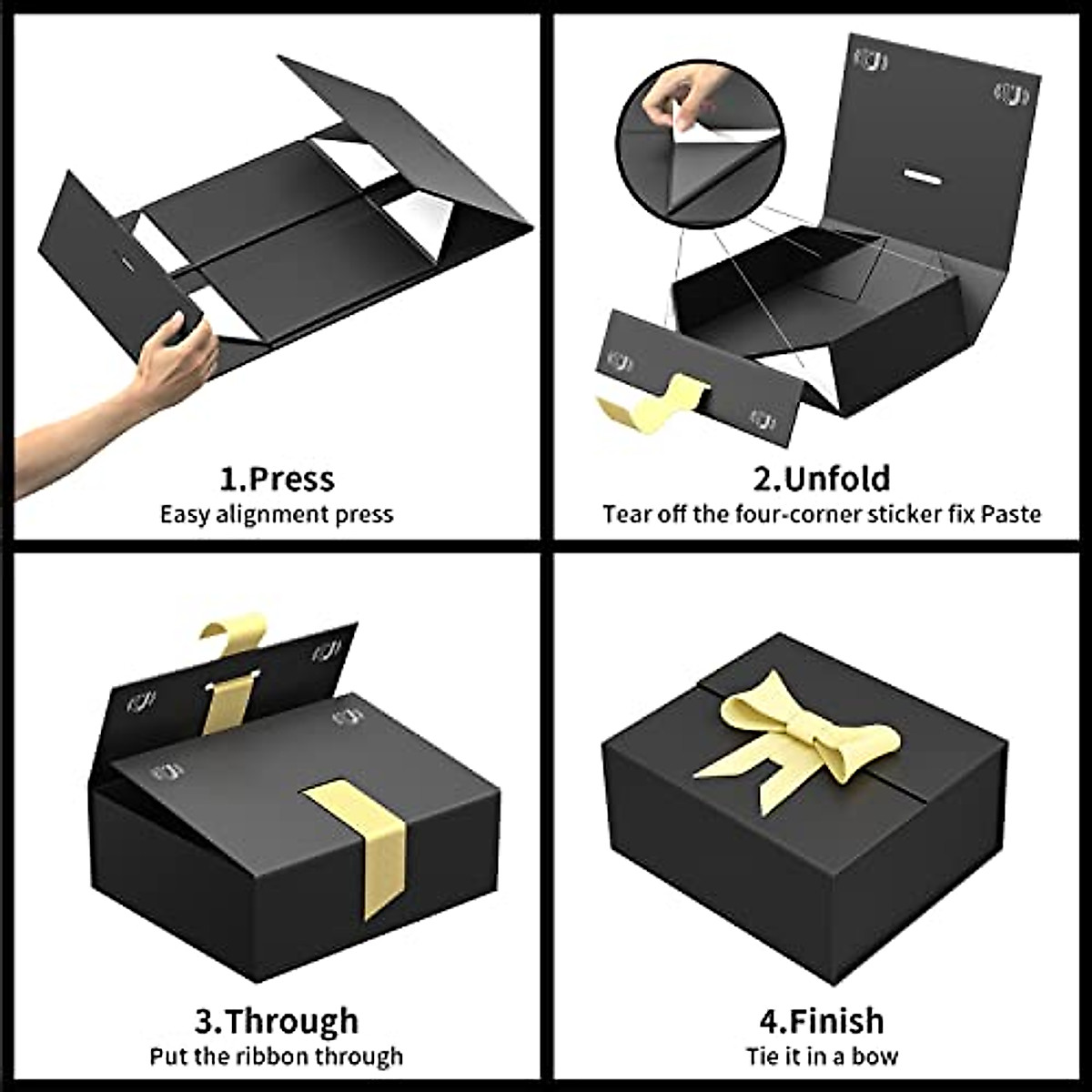 1.Press
Easy alignment press

2.Unfold
Tear off the four-corner sticker fix Paste

3.Through
Put the ribbon through

4.Finish
Tie it in a bow