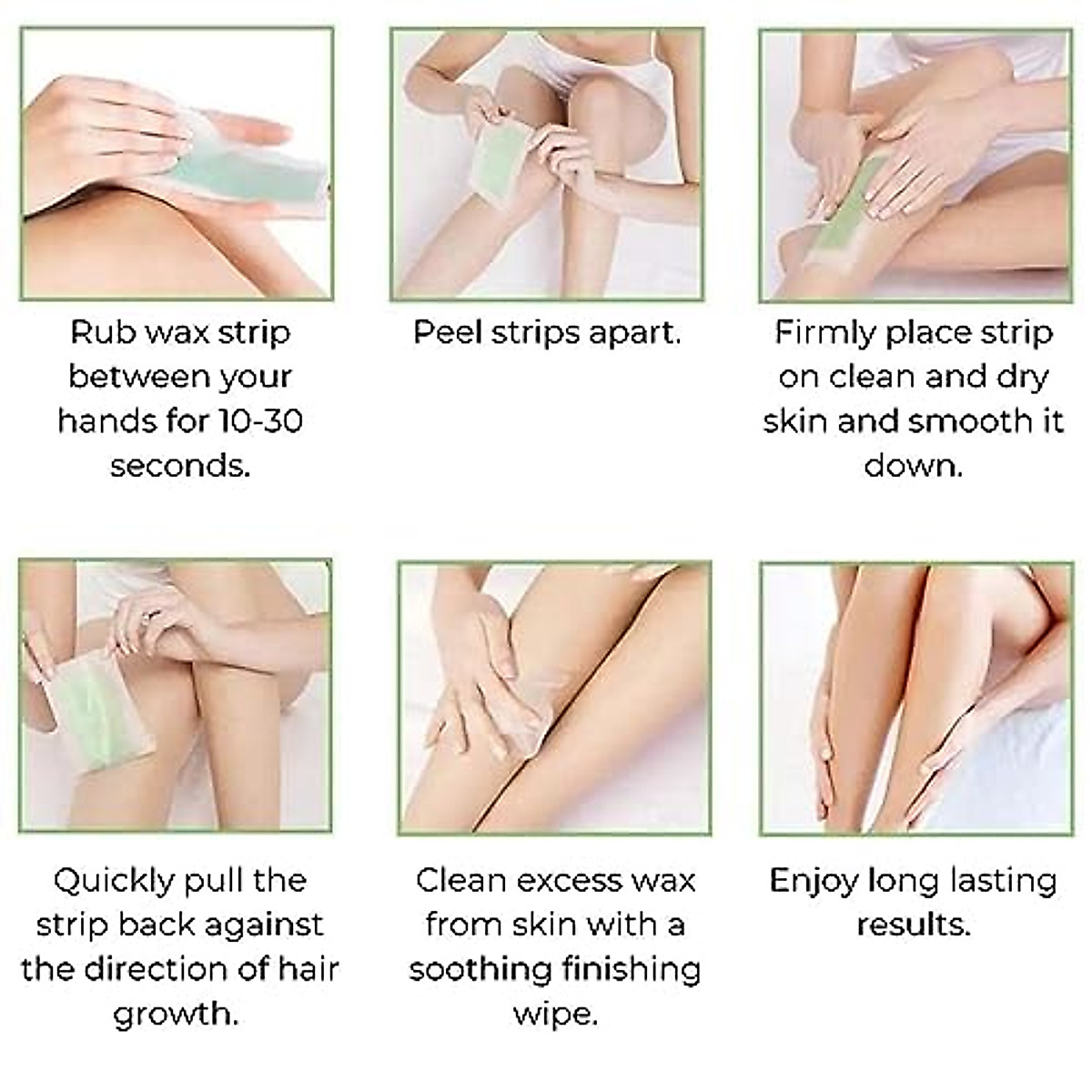 Rub wax strip between your hands for 10-30 seconds.

Peel strips apart.

Firmly place strip on clean and dry skin and smooth it down.

Quickly pull the strip back against the direction of hair growth.

Clean excess wax from skin with a soothing finishing wipe.

Enjoy long lasting results.