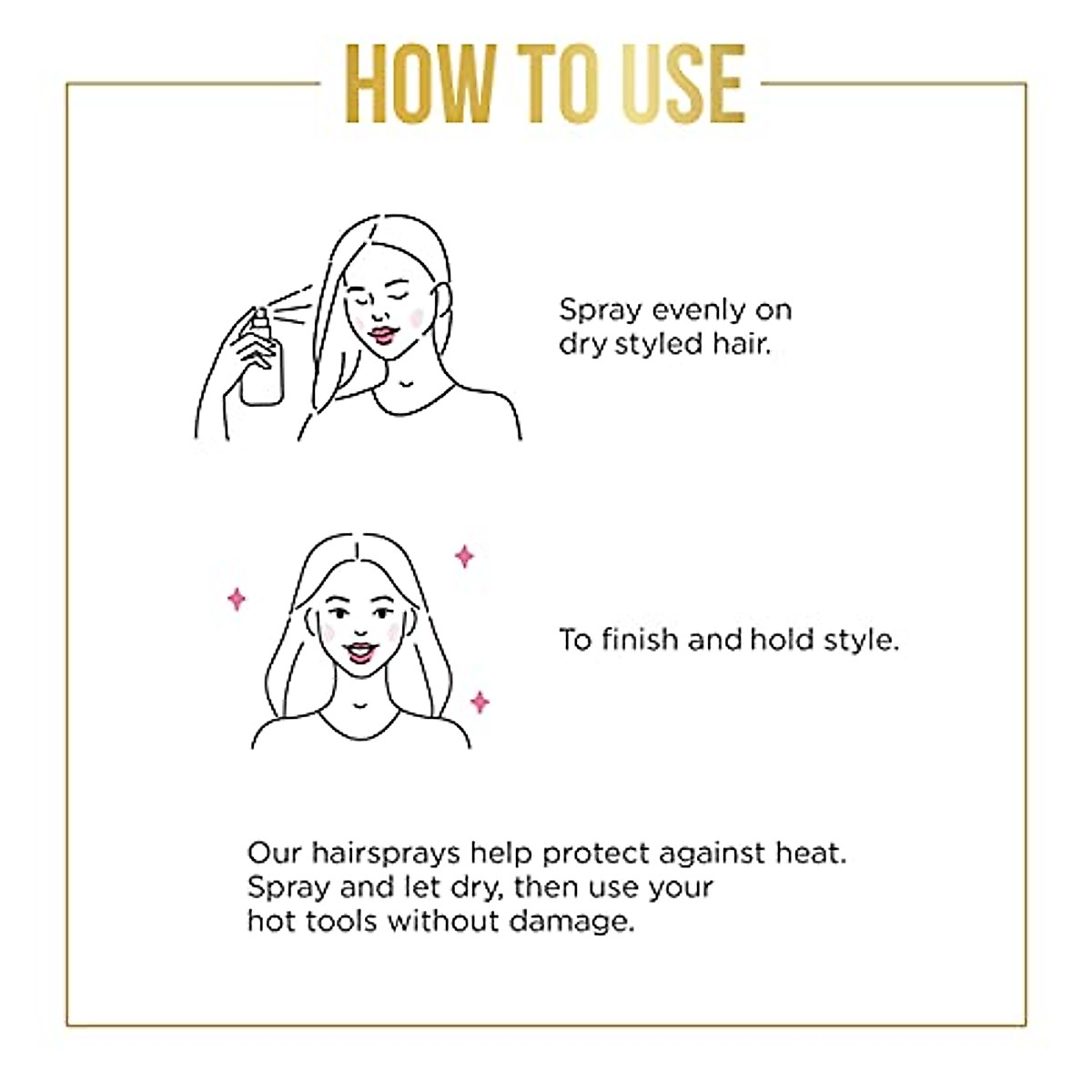 HOW TO USE

Spray evenly on dry styled hair.

To finish and hold style.

Our hairsprays help protect against heat. Spray and let dry, then use your hot tools without damage.